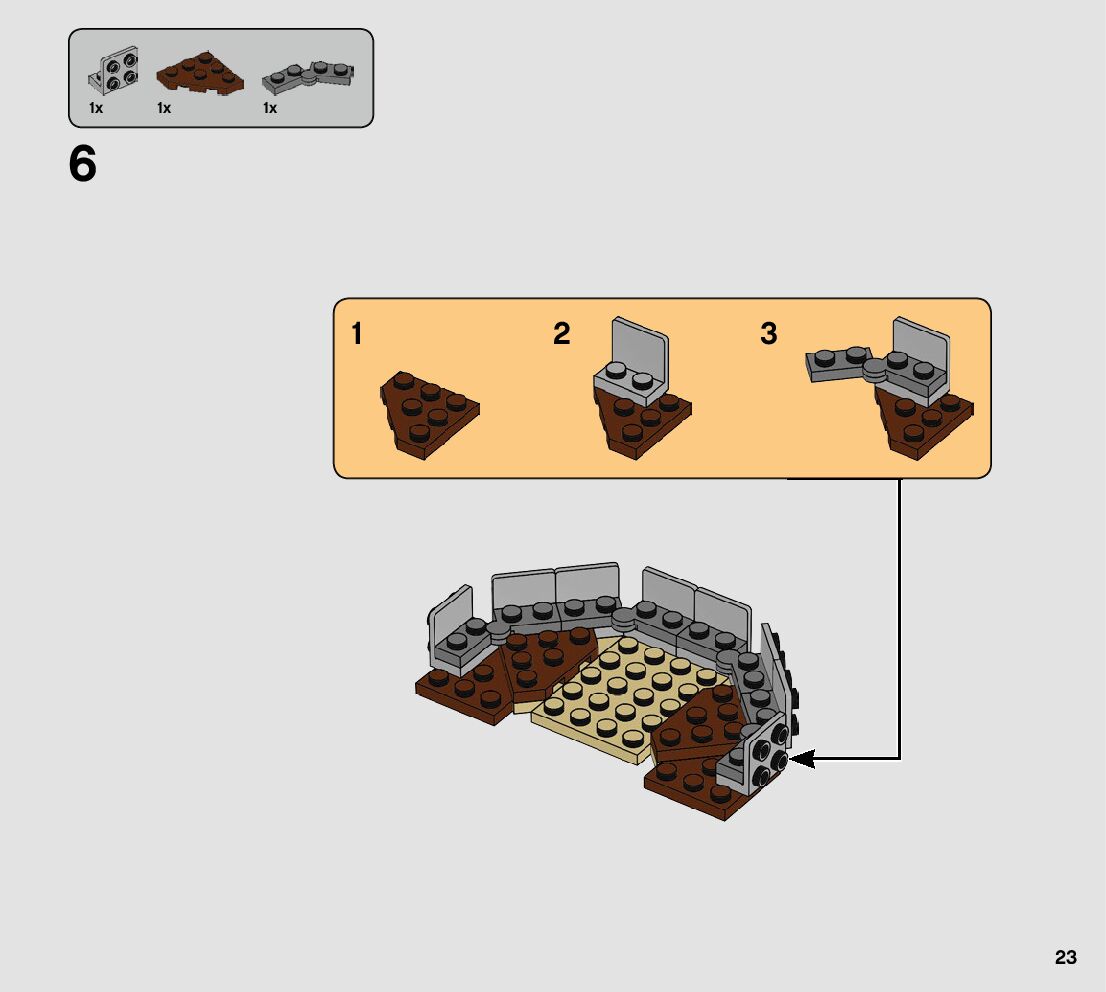 1x 1x 1x

6

1

2

3

23