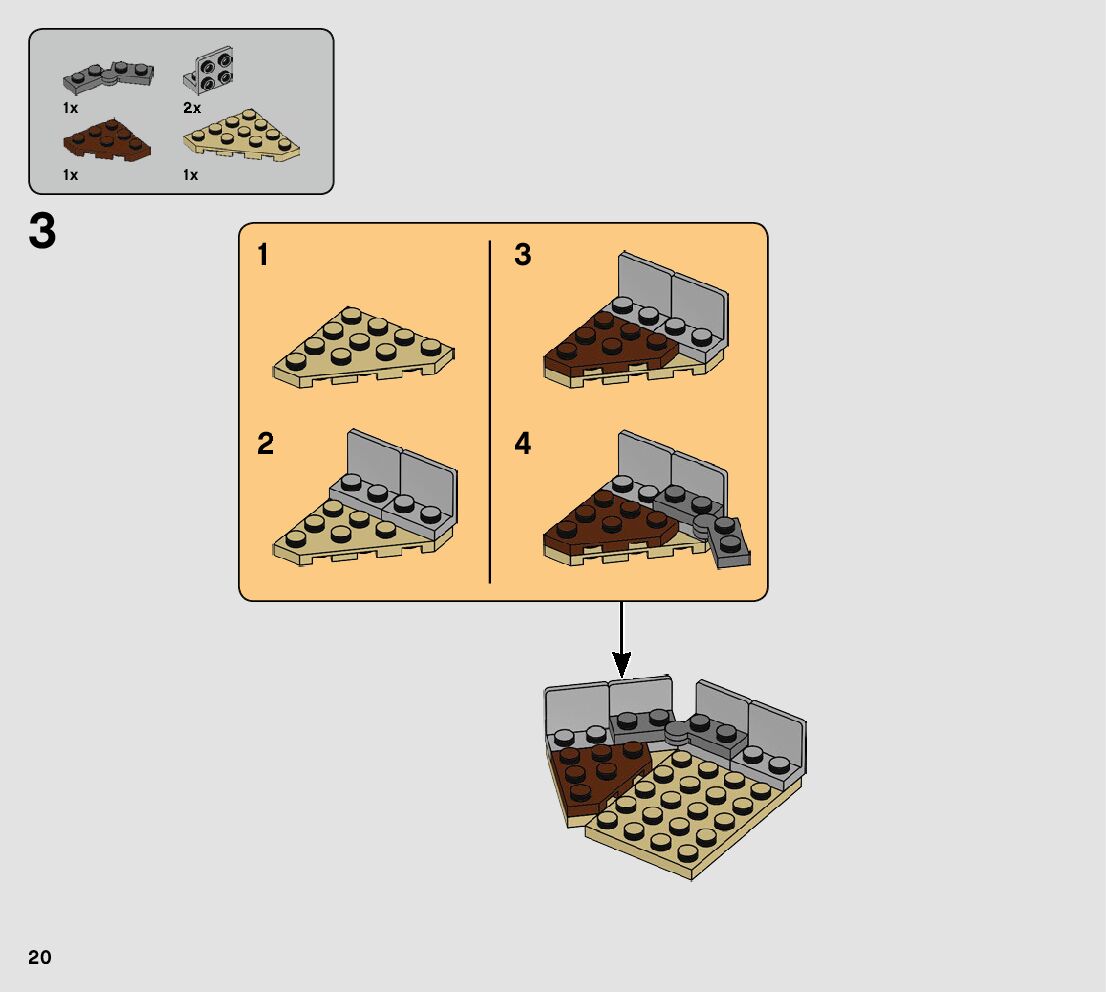 1x
2x
1x
1x

3

1

2

3

4

20