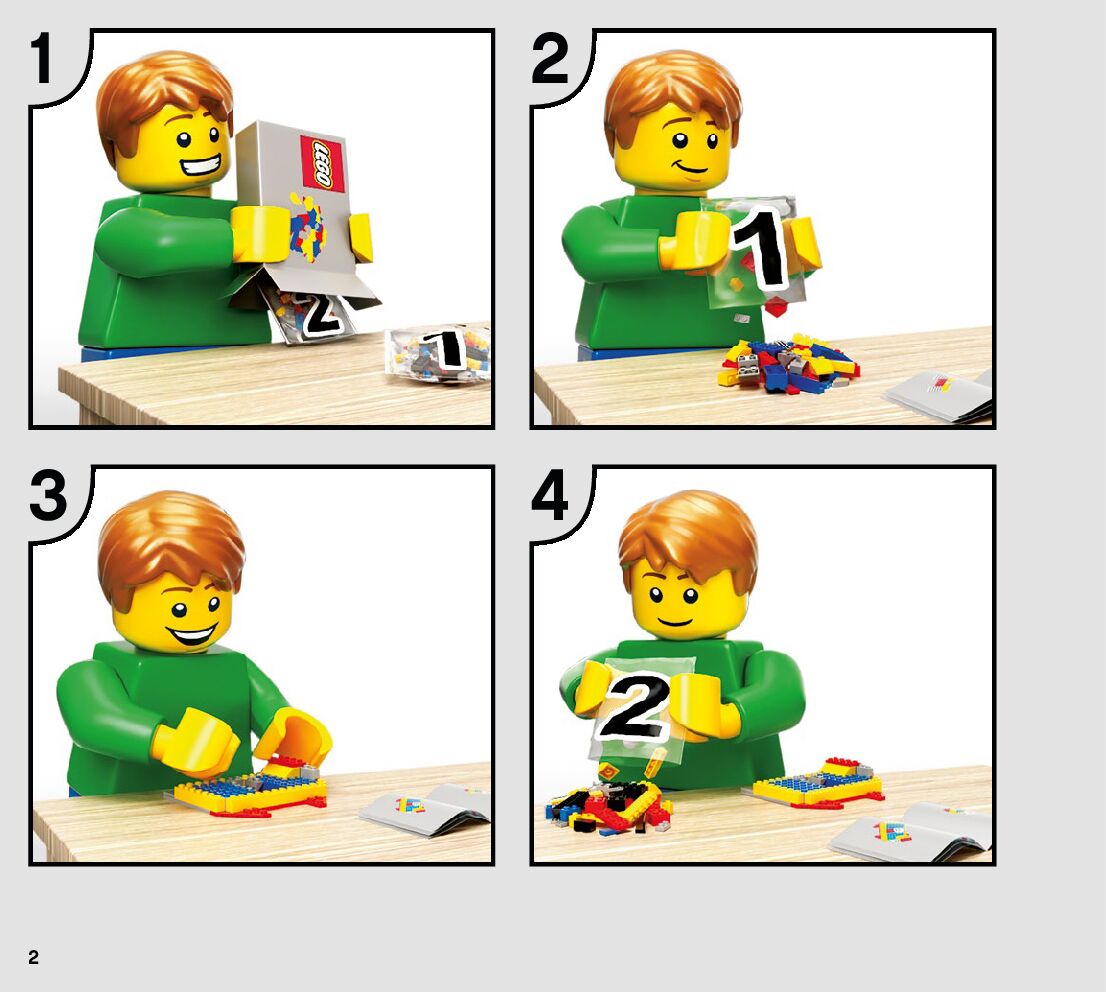 1

LEGO

2

1

2

1

3

4

2

2