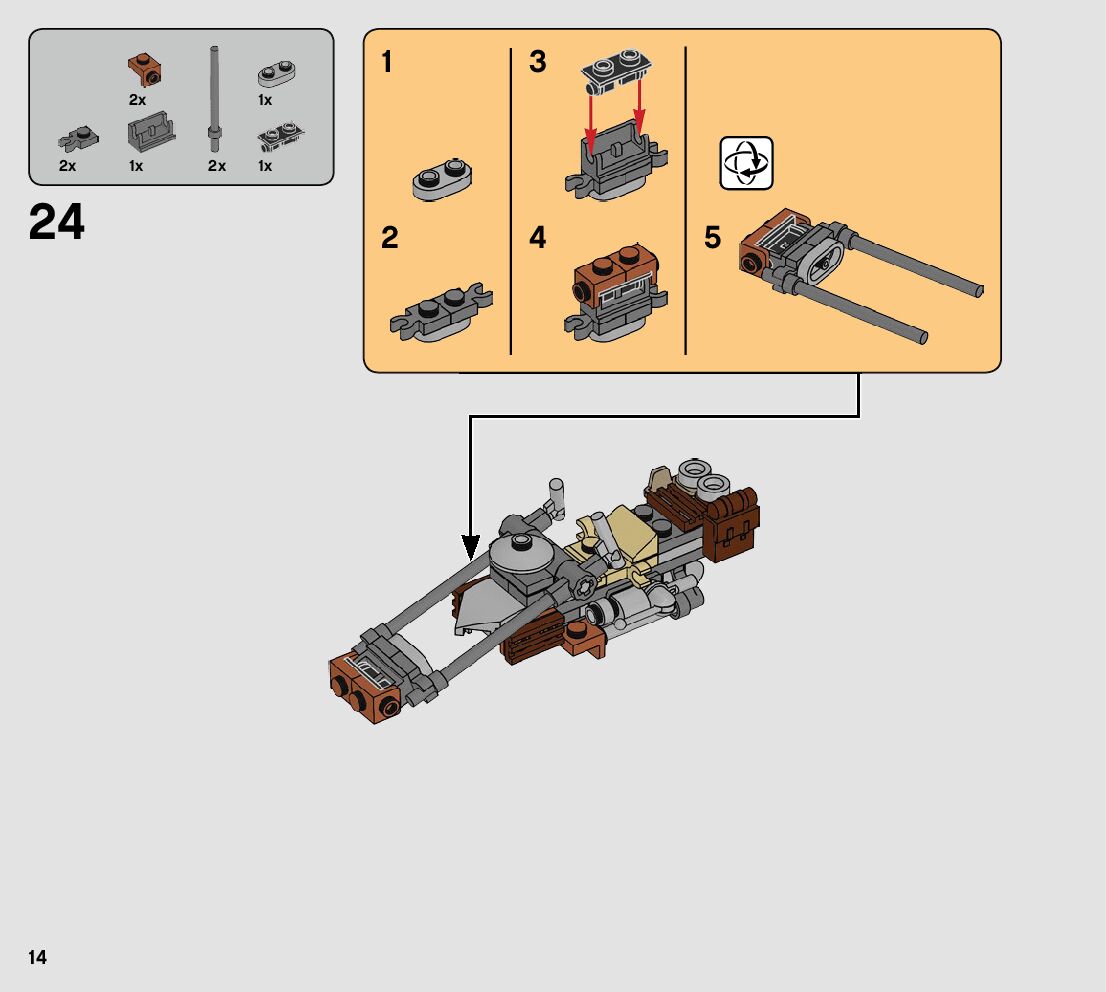 2x
1x
2x
1x
2x
1x

24

1
2
3
4
5

14