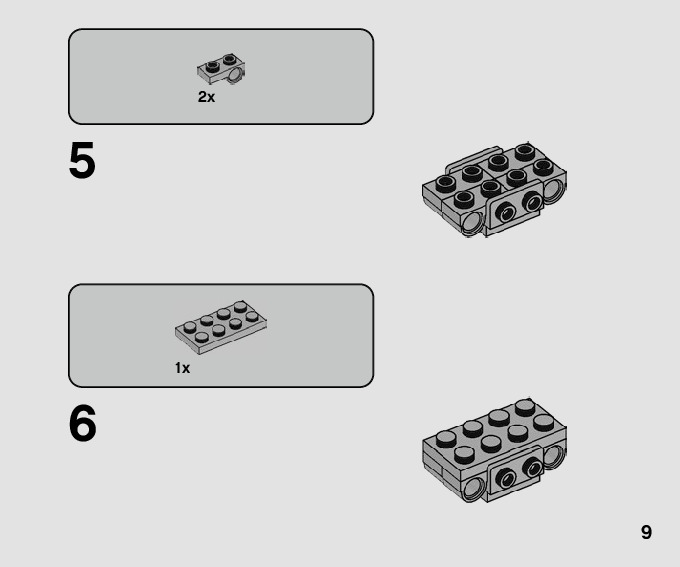 2x

5

1x

6

9