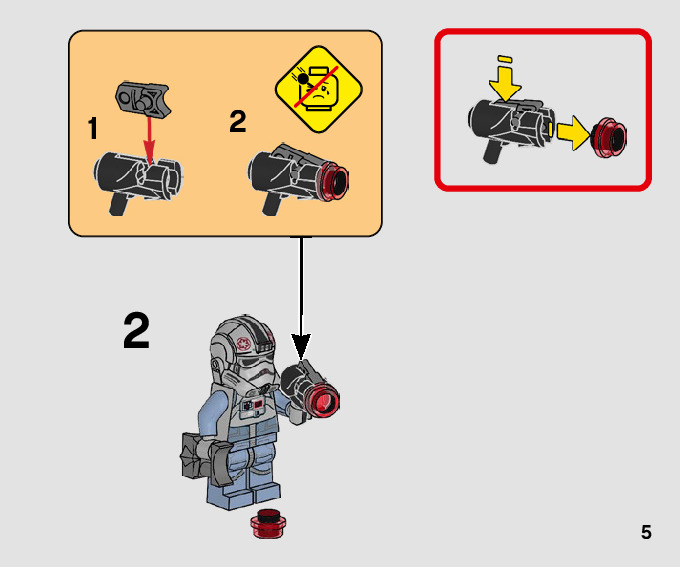 1

2

2

5