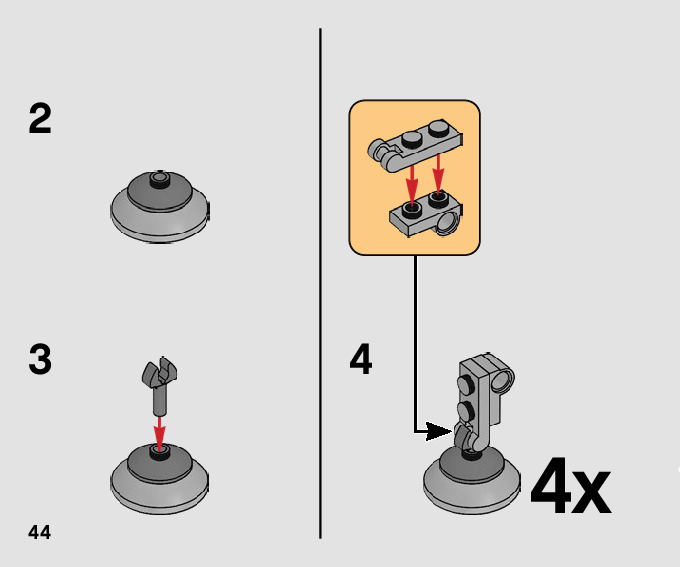 2

3

44

4

4x