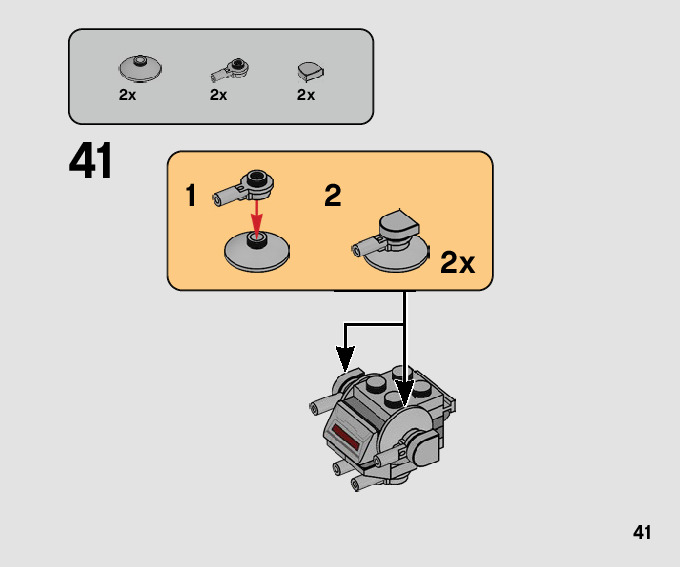 2x
2x
2x

41

1

2

2x

41