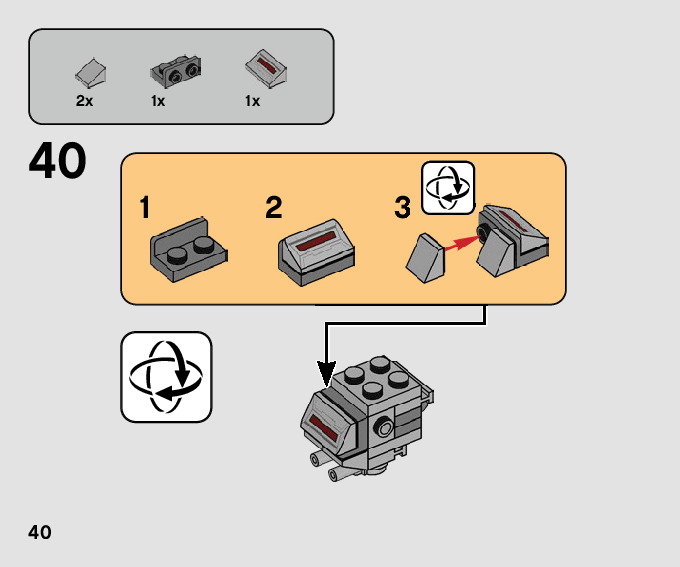 2x 1x 1x

40

1 2 3

40