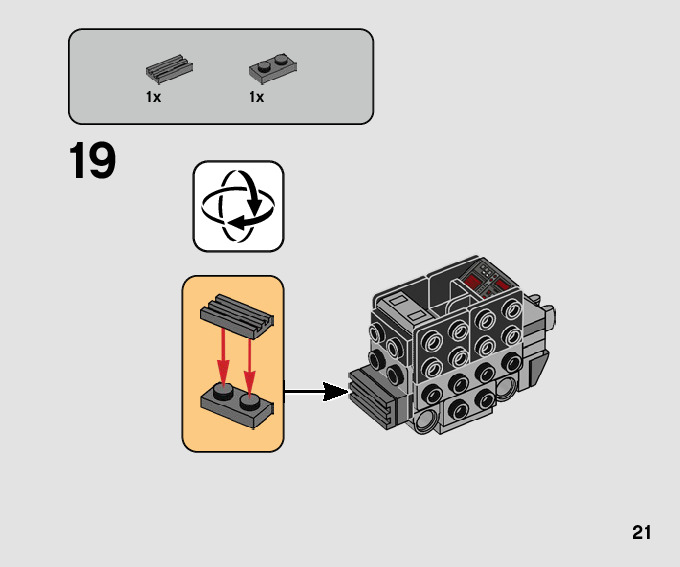 1x
1x

19

21