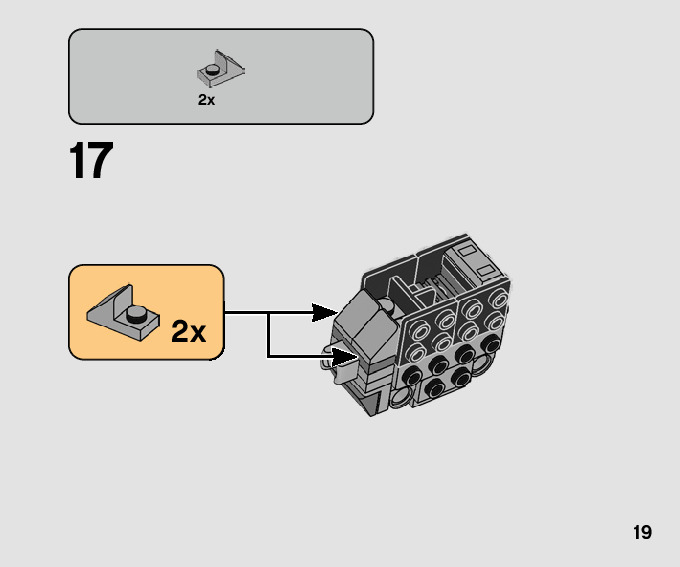 2x

17

2x

19