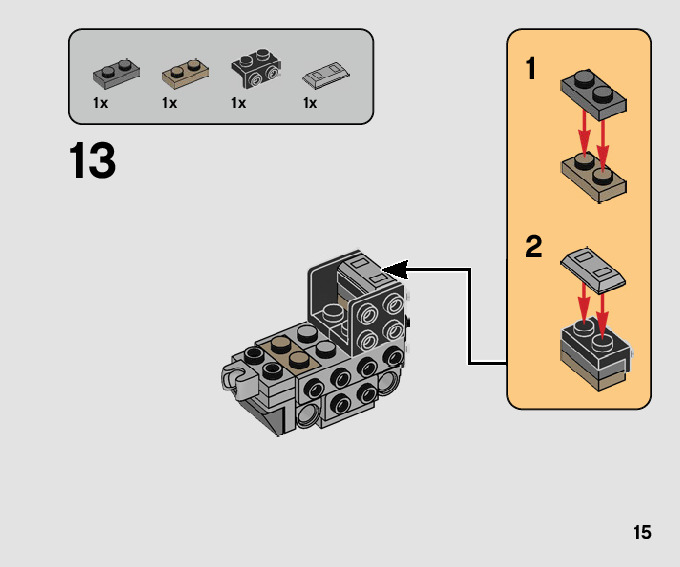 1x 1x 1x 1x

13

1

2

15