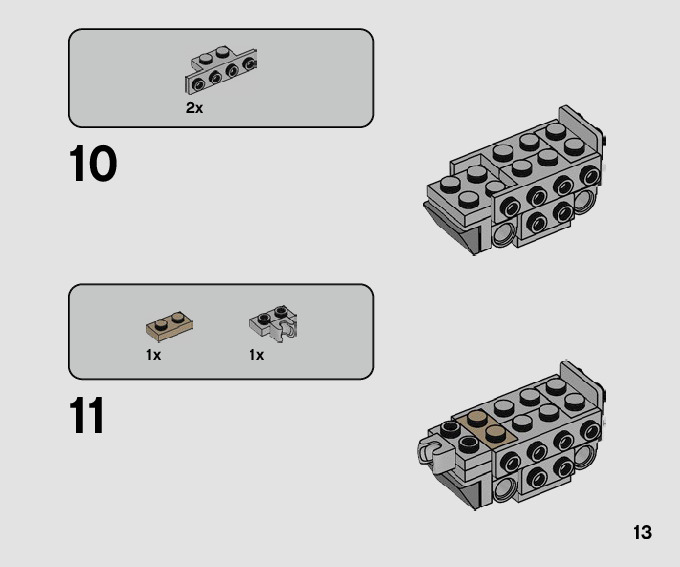 2x

10

1x

1x

11

13