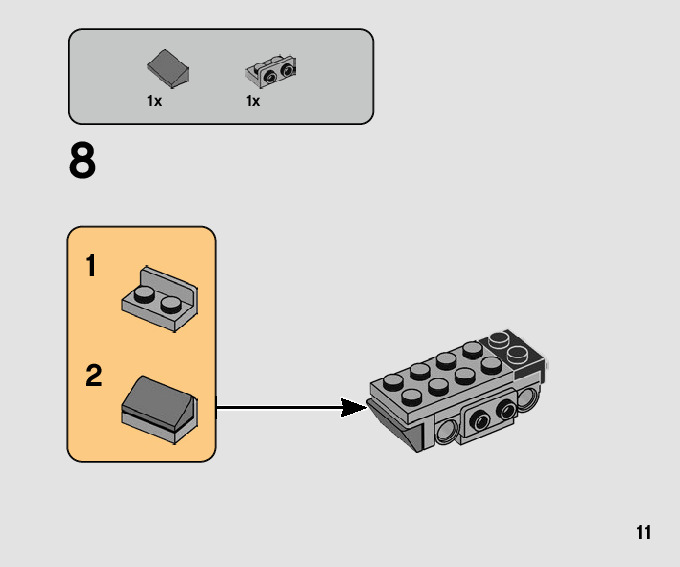 1x
1x

8

1

2

11