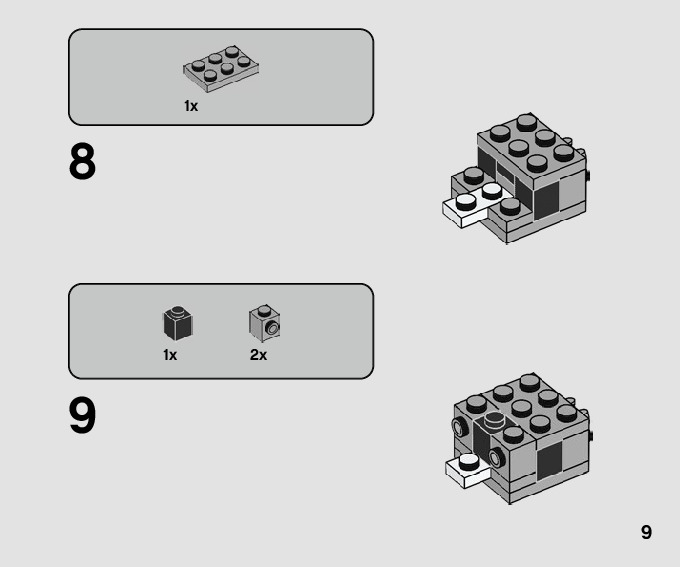 1x

8

1x

2x

9

9