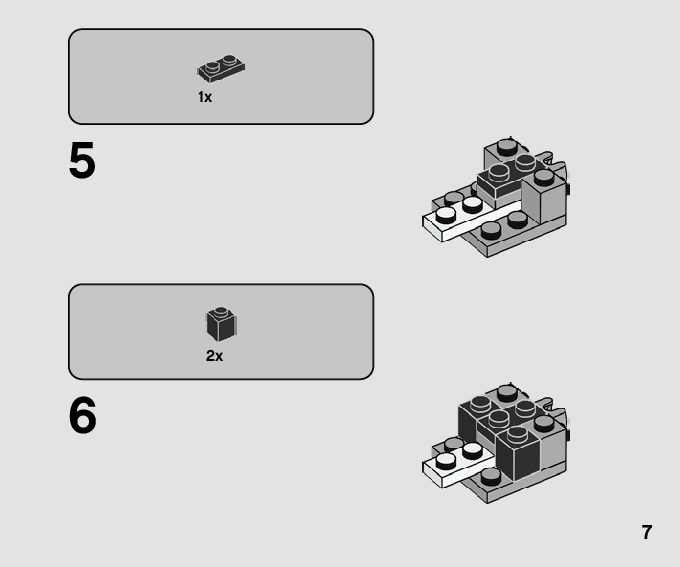 1x

5

2x

6

7