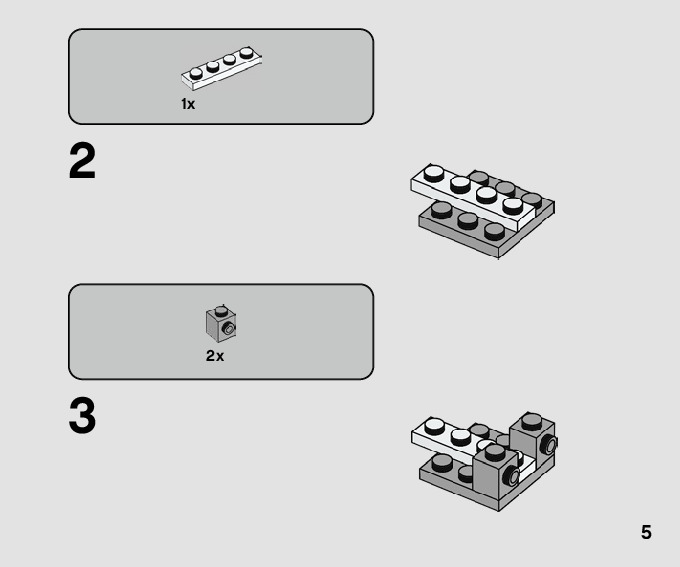 1x

2

2x

3

5