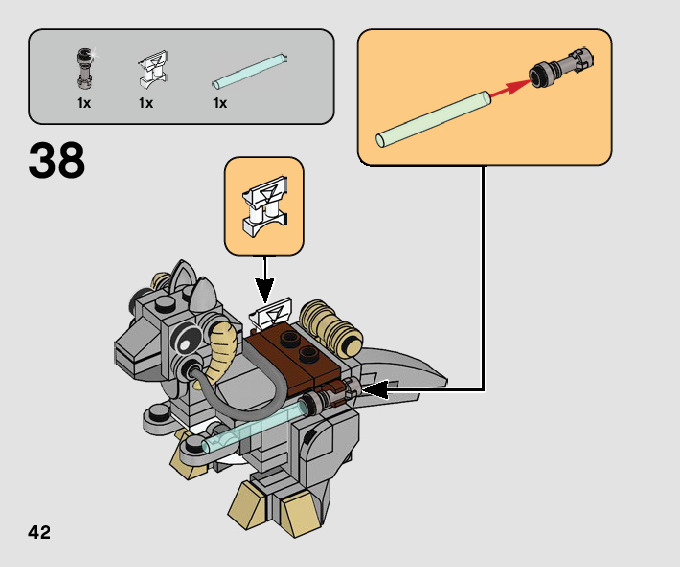 1x 1x 1x

38

42