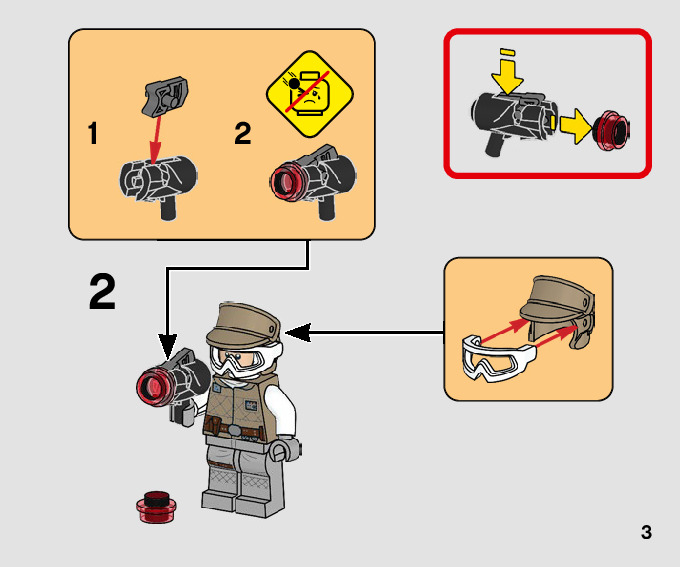 1

2

2

3