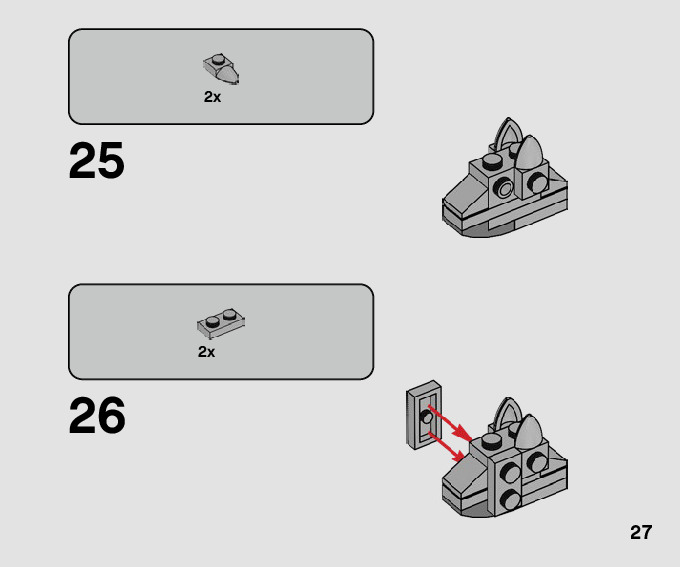 2x

25

2x

26

27