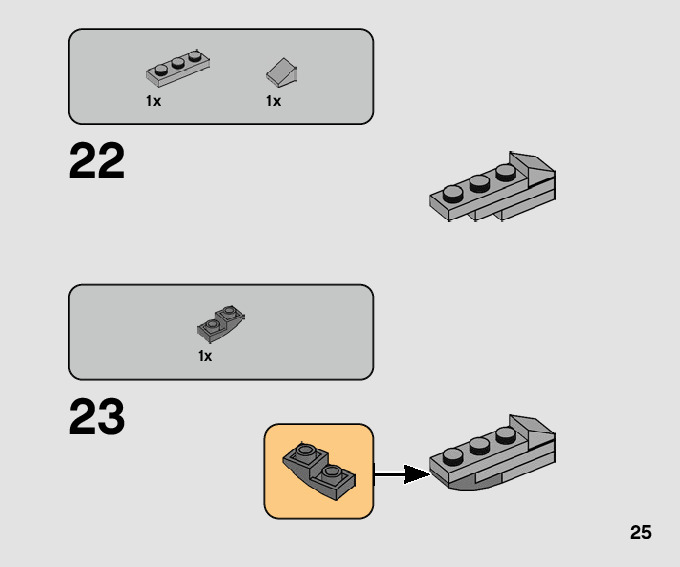 1x 1x

22

1x

23

25