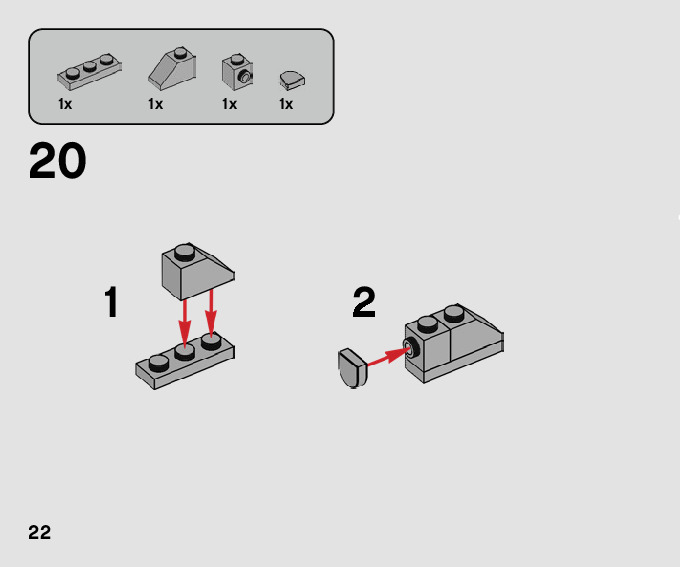 1x 1x 1x 1x

20

1

2

22