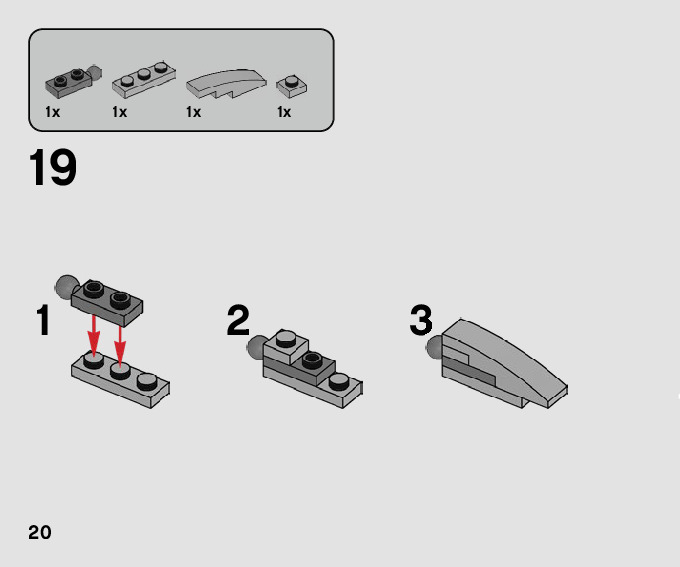 1x 1x 1x 1x

19

1

2

3

20