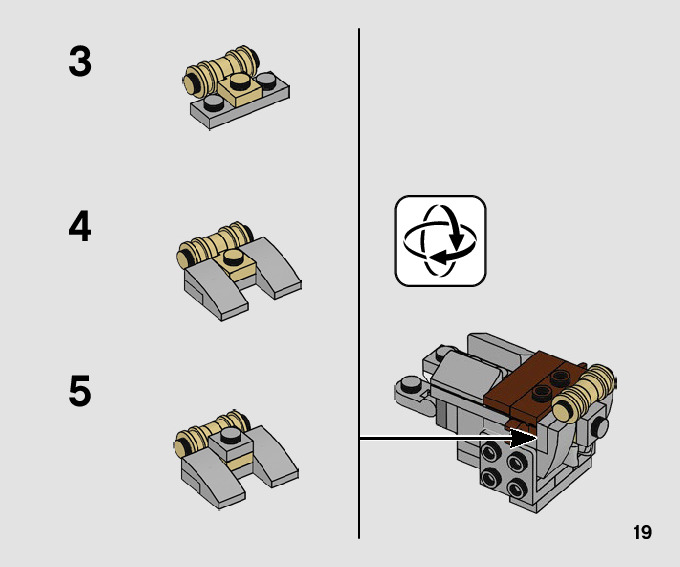 3

4

5

19