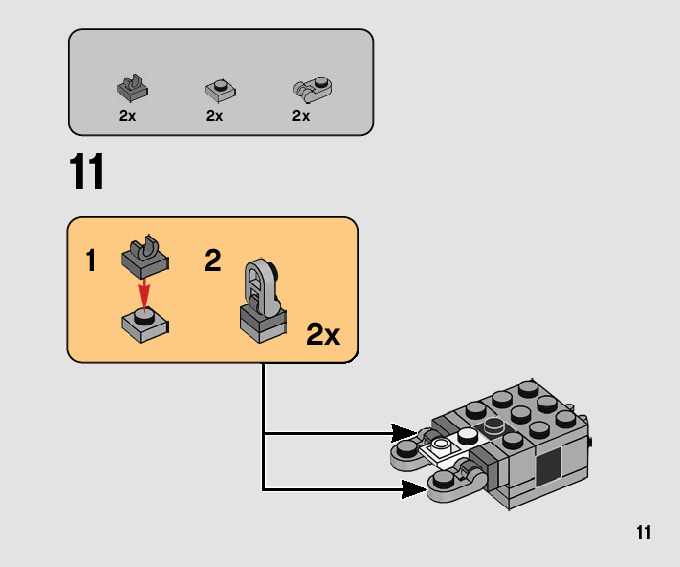 2x 2x 2x

11

1 2

2x

11