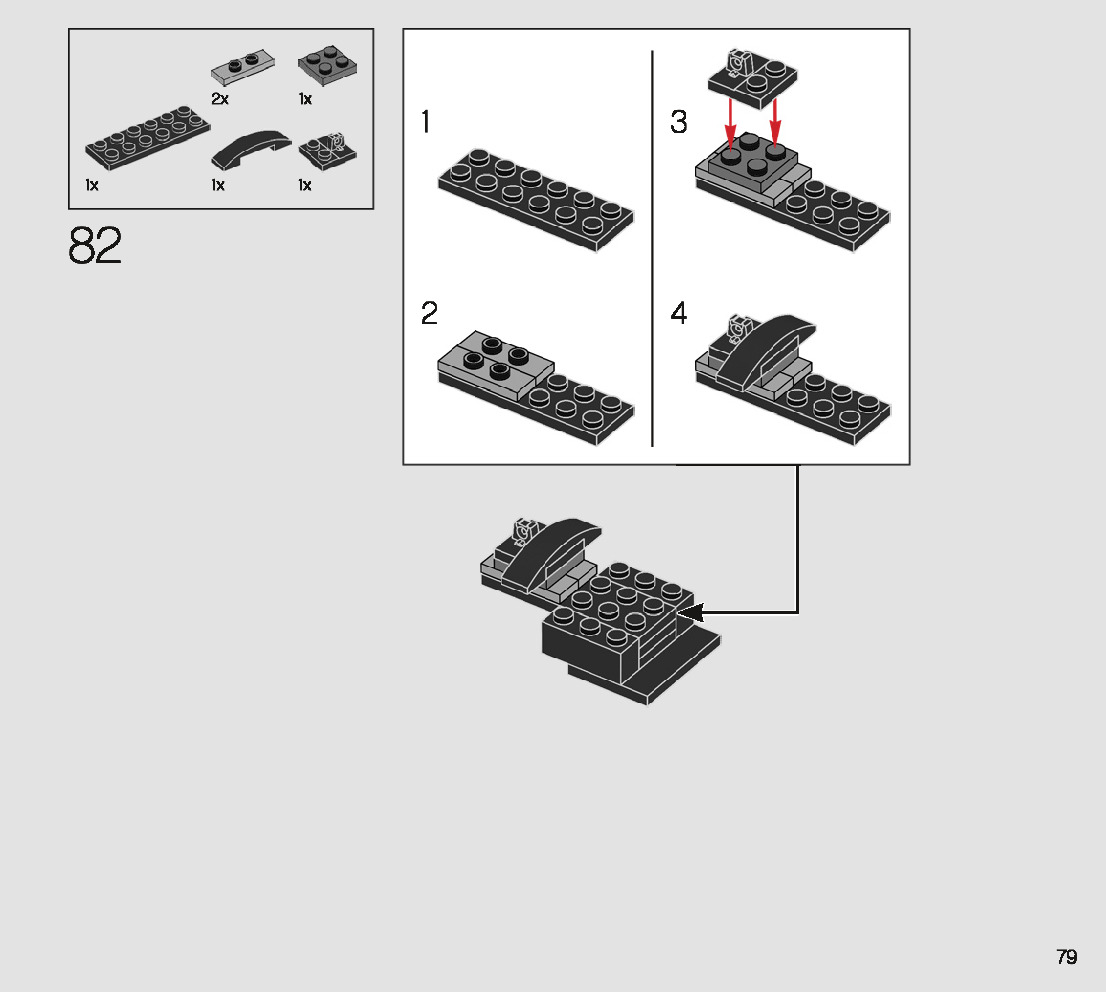 2x
1x
1x
1x
1x

82

1
2
3
4

79