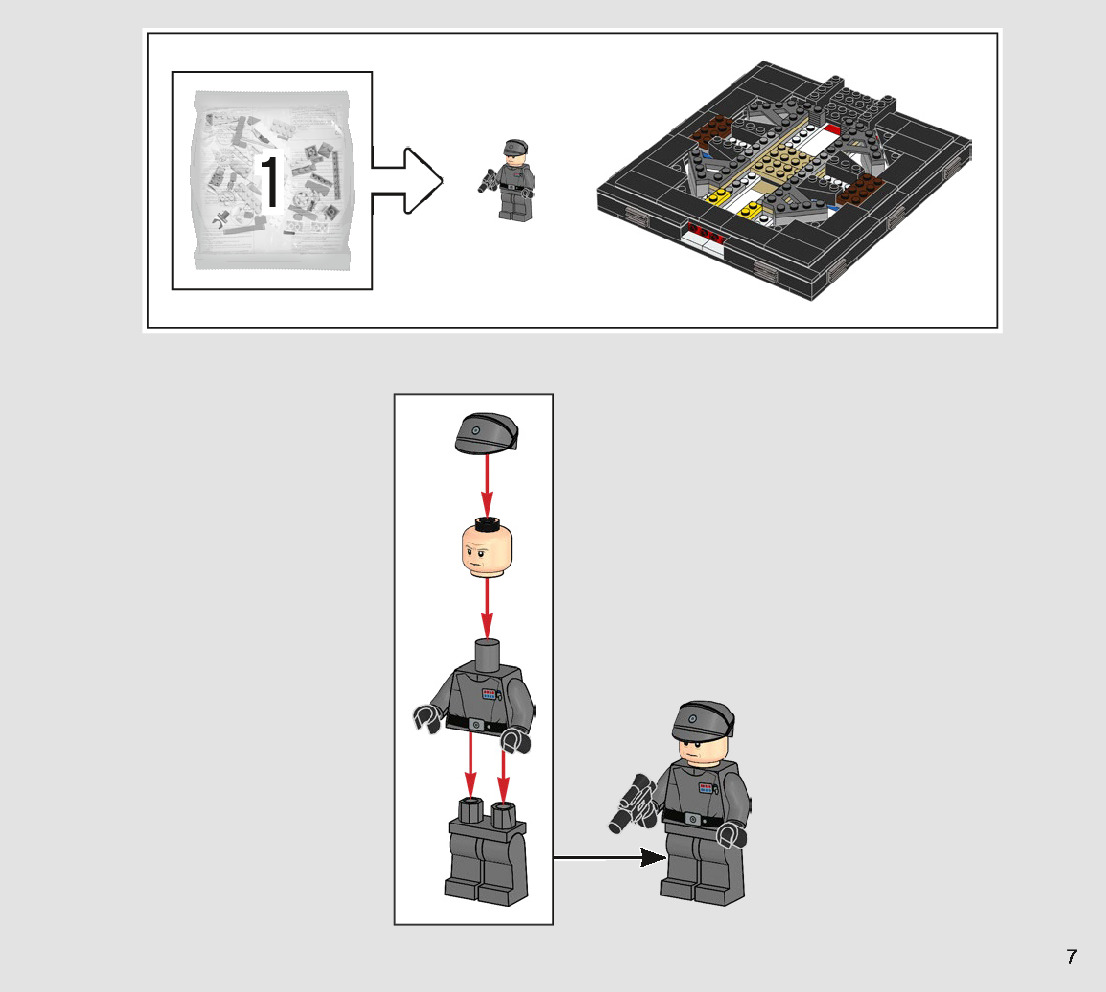 1

7