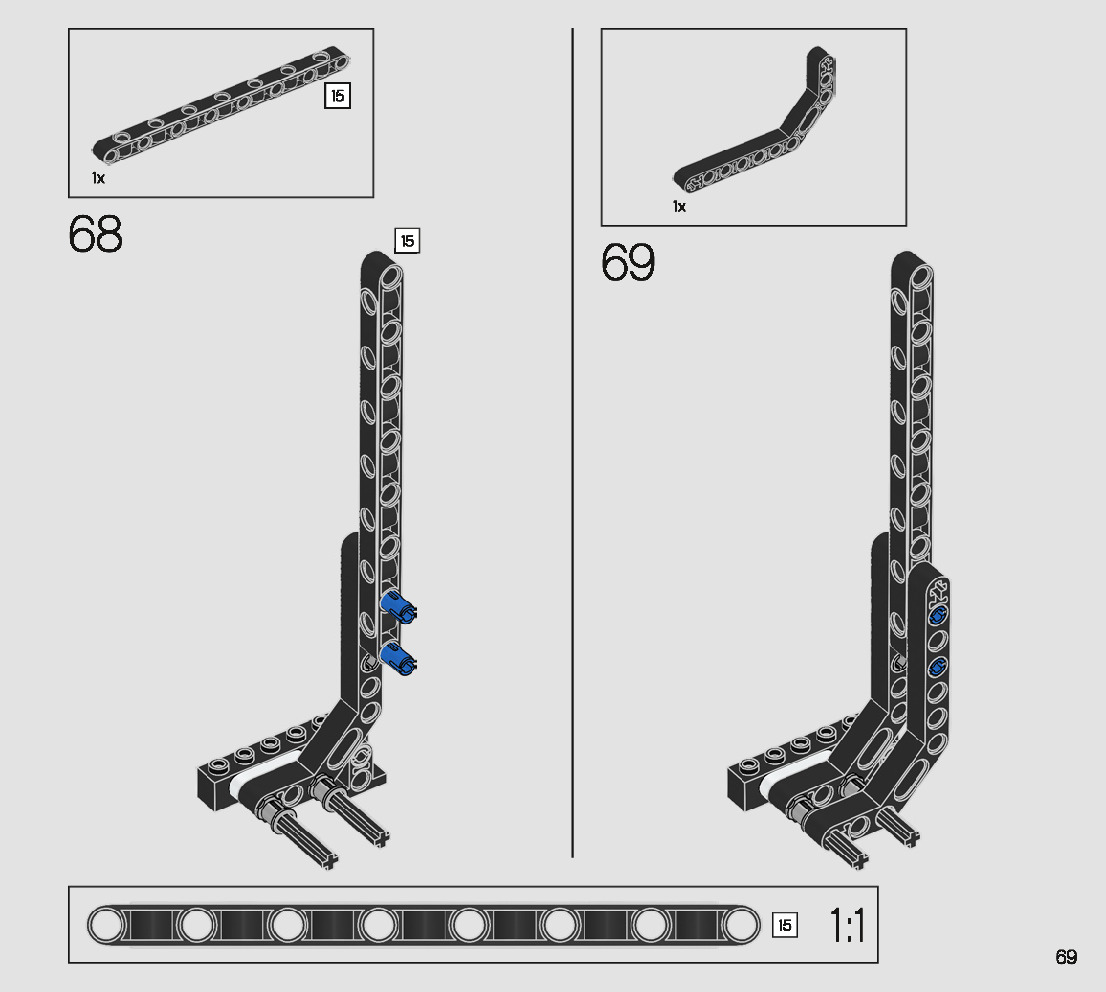 15

1x

68

15

1x

69

15 1:1

69