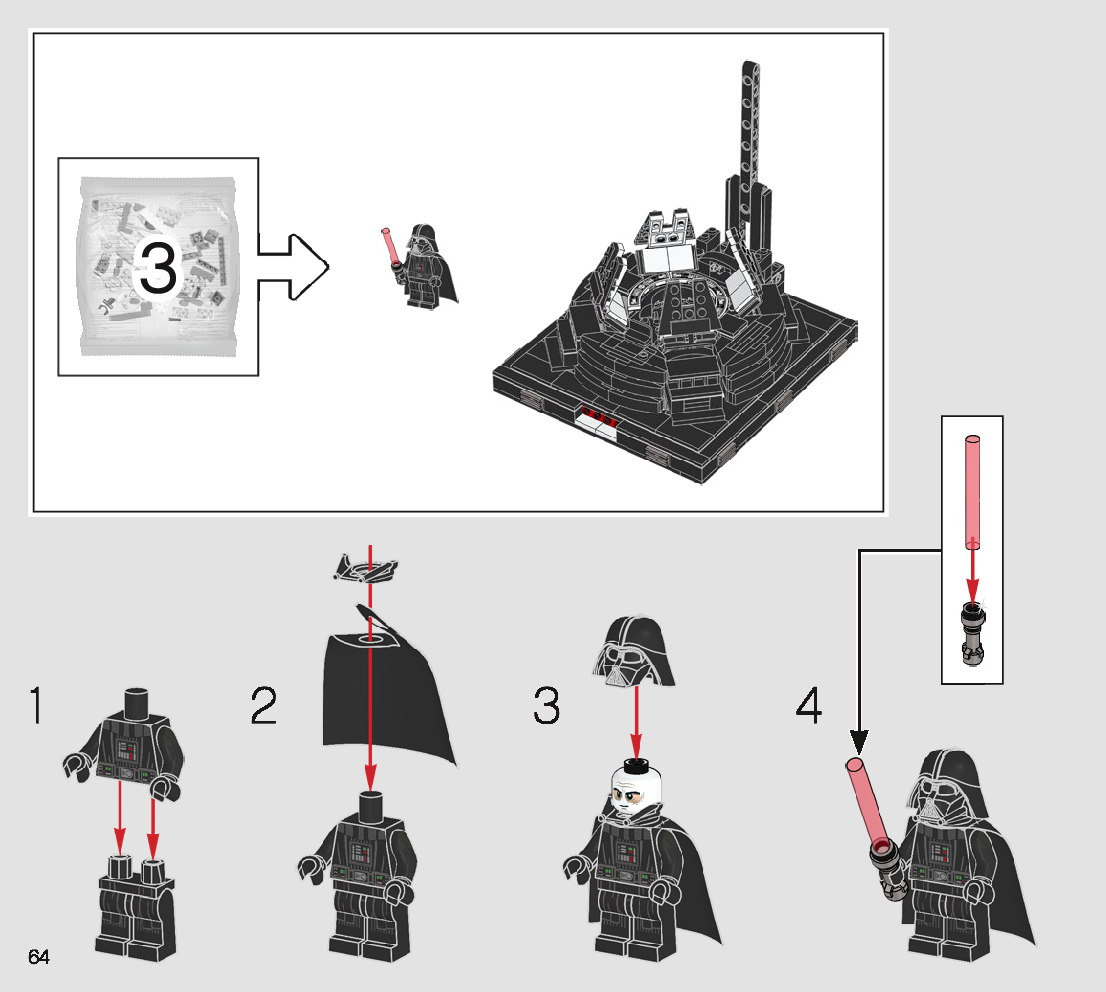 3

1

2

3

4

64