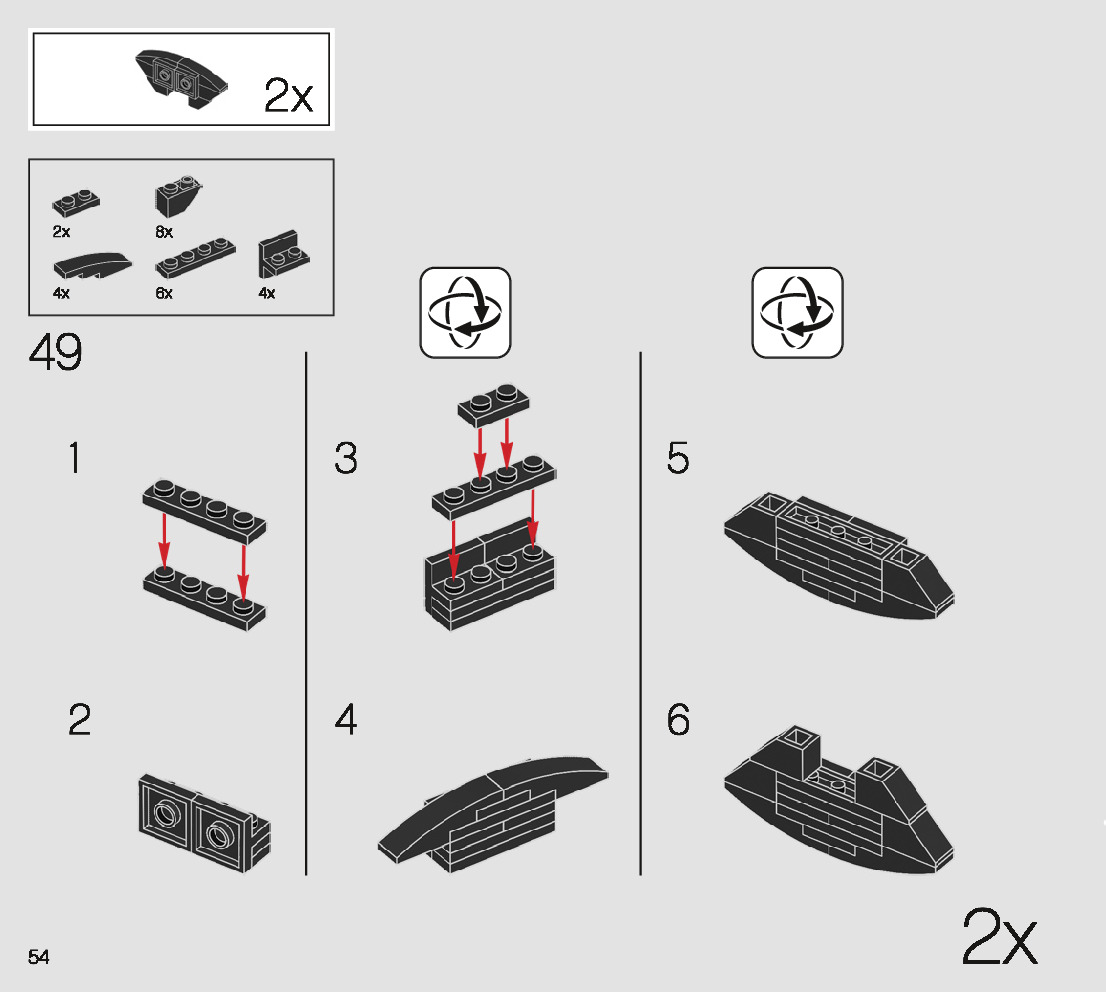 2x

2x
8x
4x
6x
4x

49

1

2

3

4

5

6

2x

54