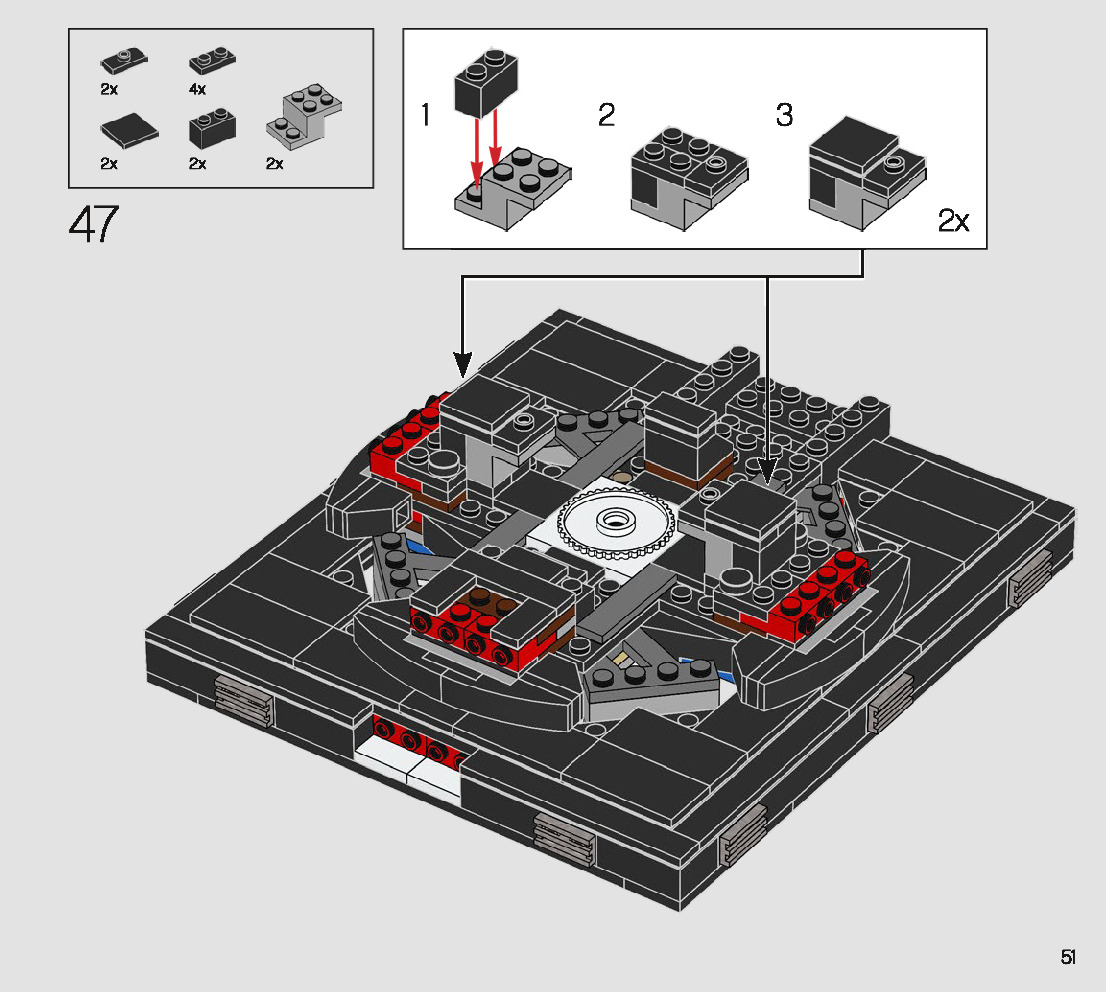 2x 4x
2x 2x 2x

47

1 2 3
2x

51