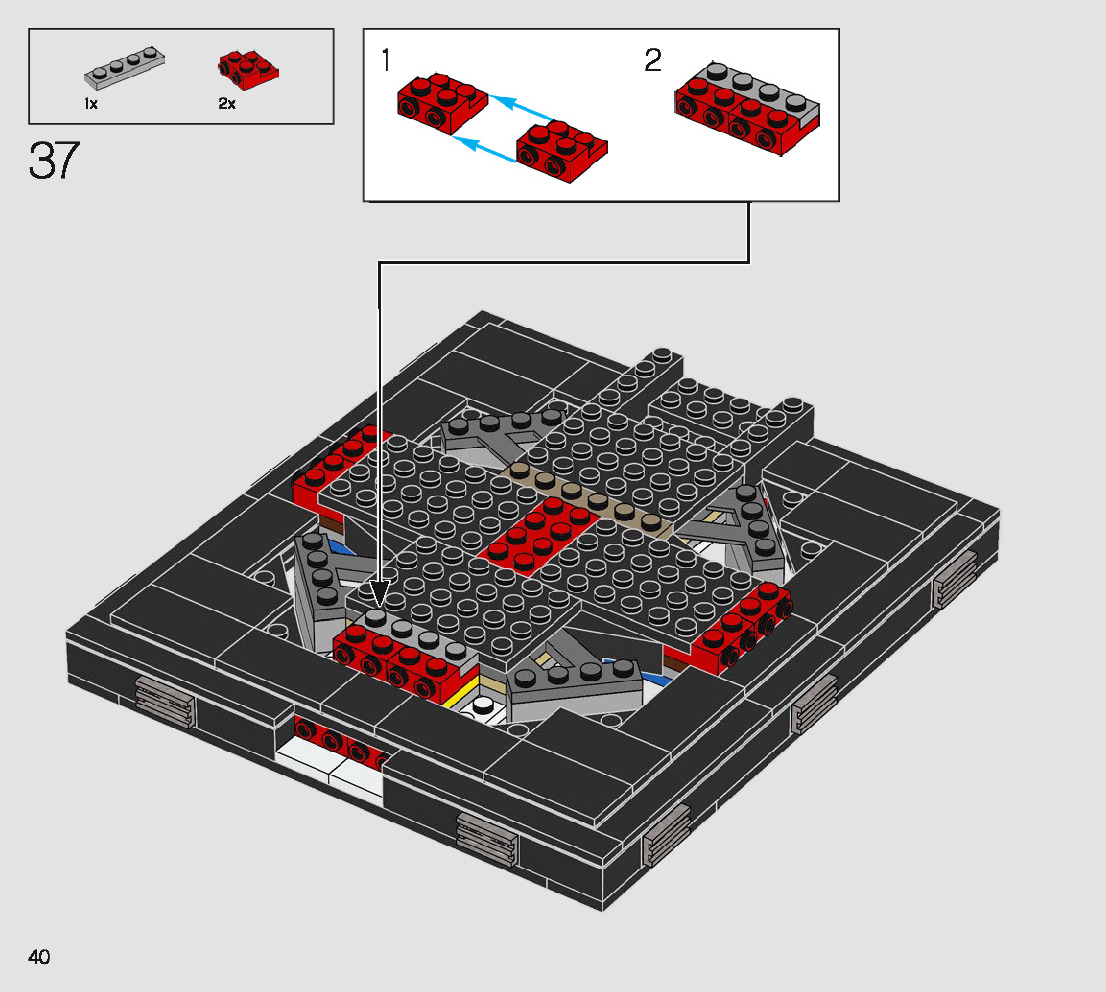 1x
2x

37

1

2

40