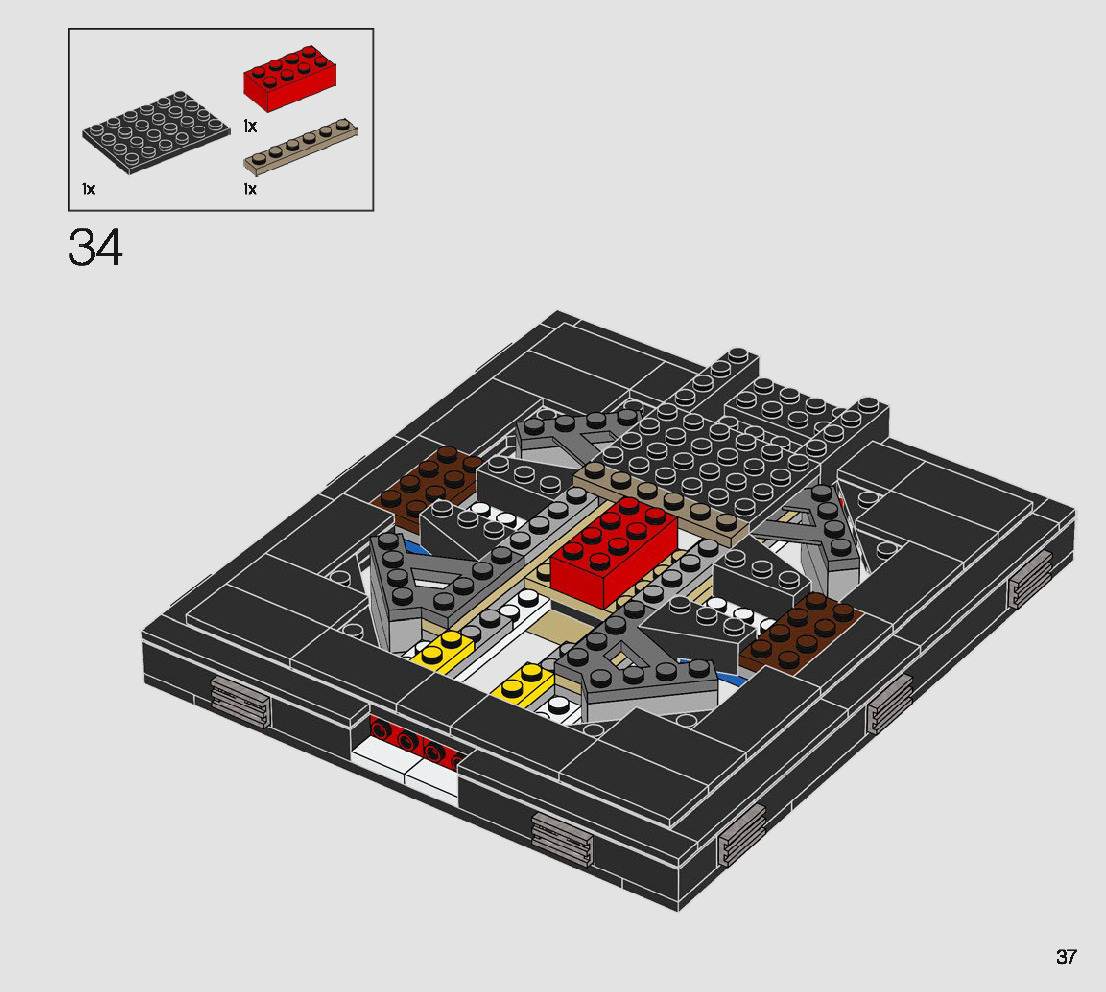 1x

1x

1x

34

37