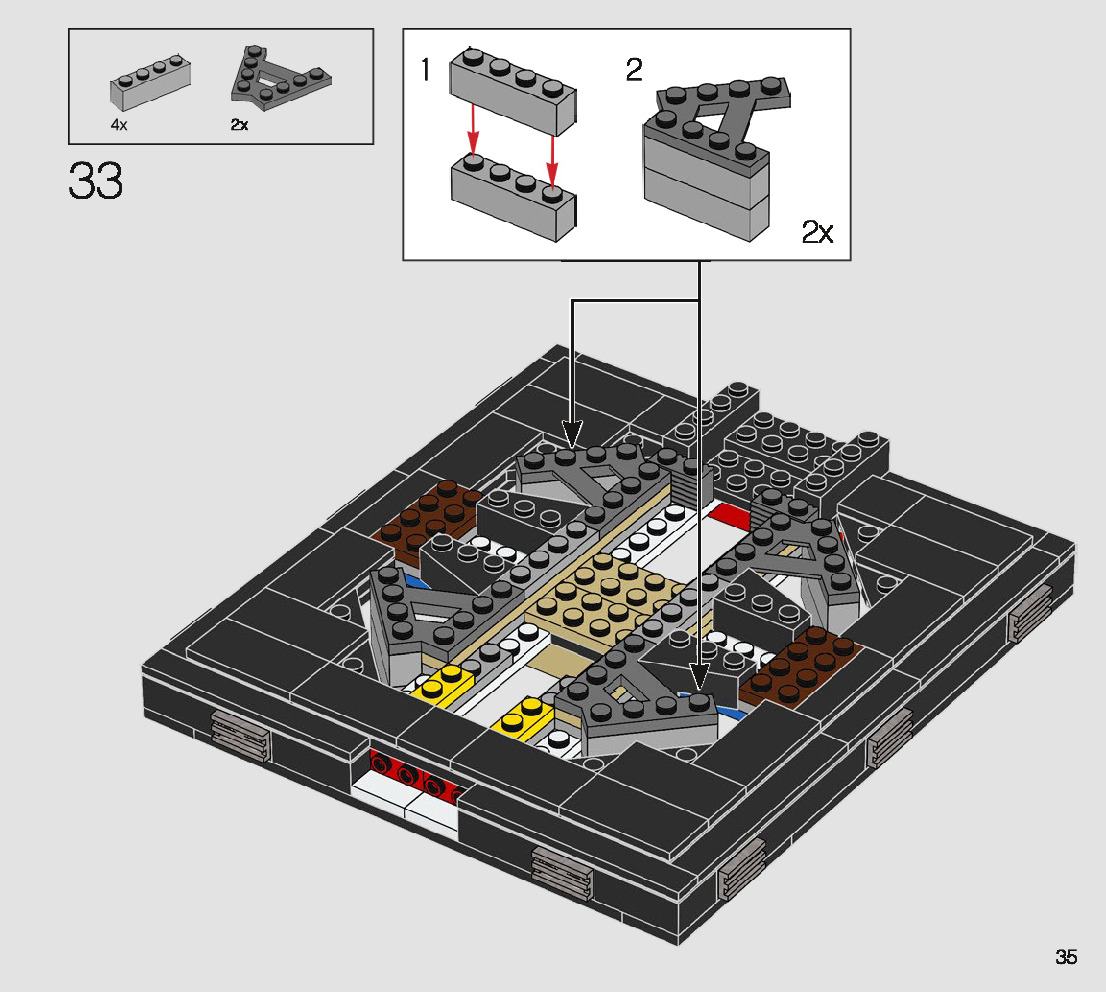 4x
2x

33

1
2
2x

35