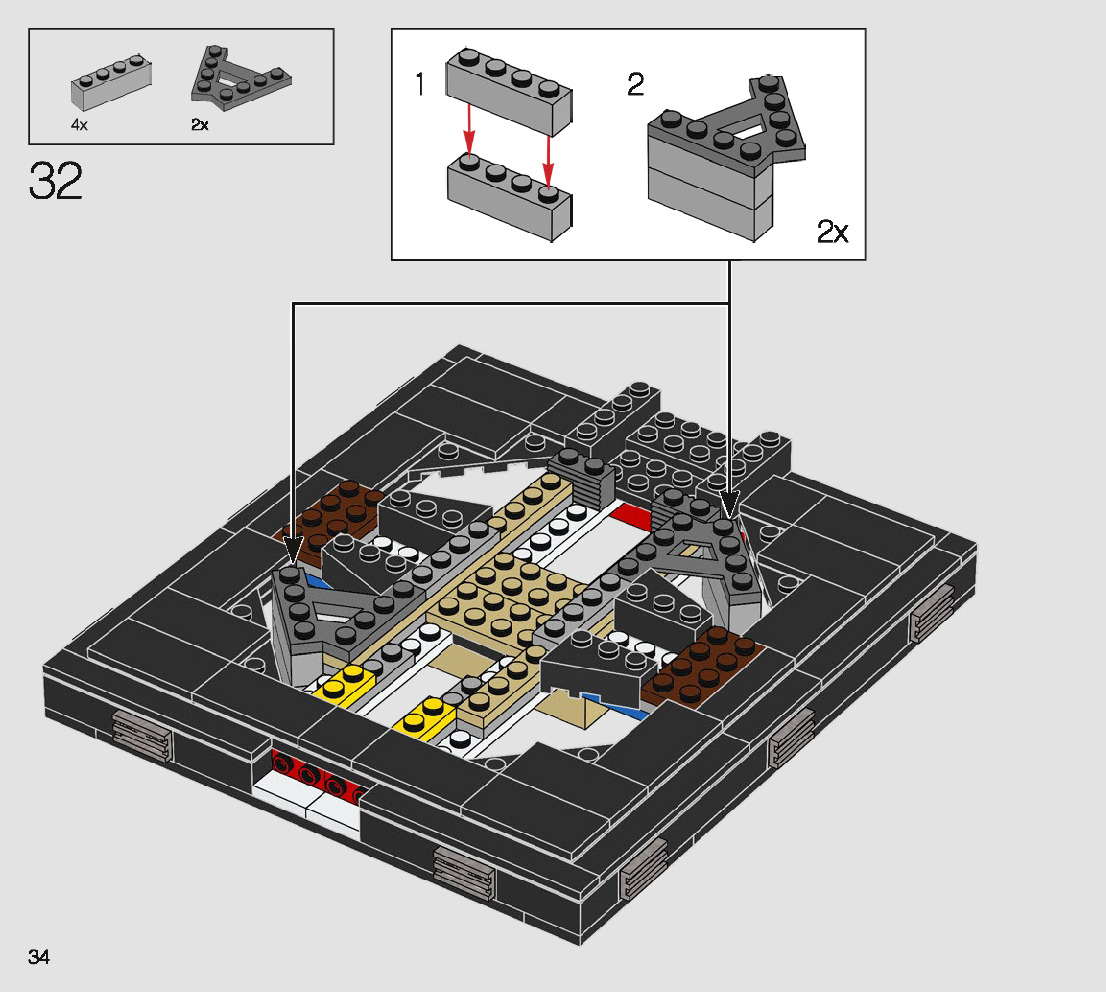 4x
2x

32

1
2
2x

34