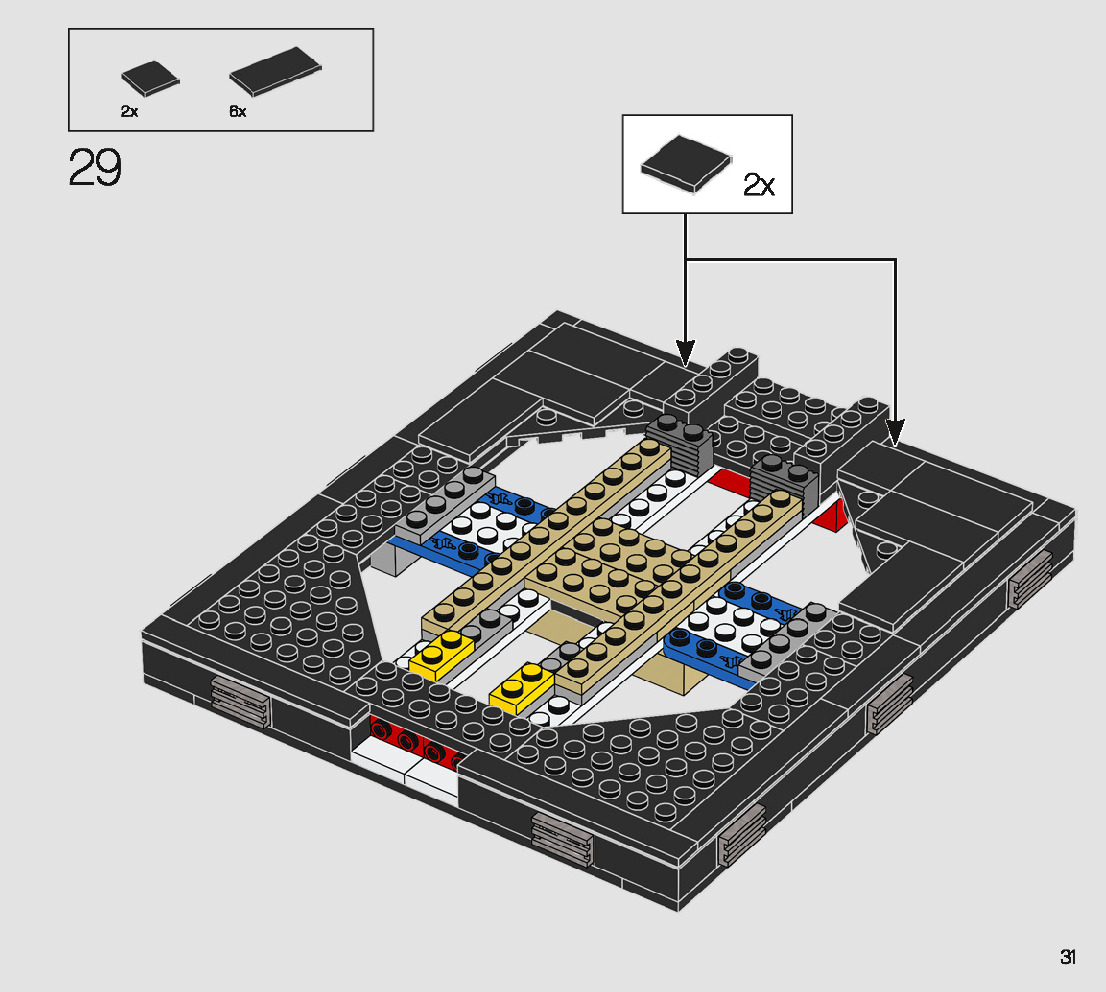 2x
6x
29
2x
31