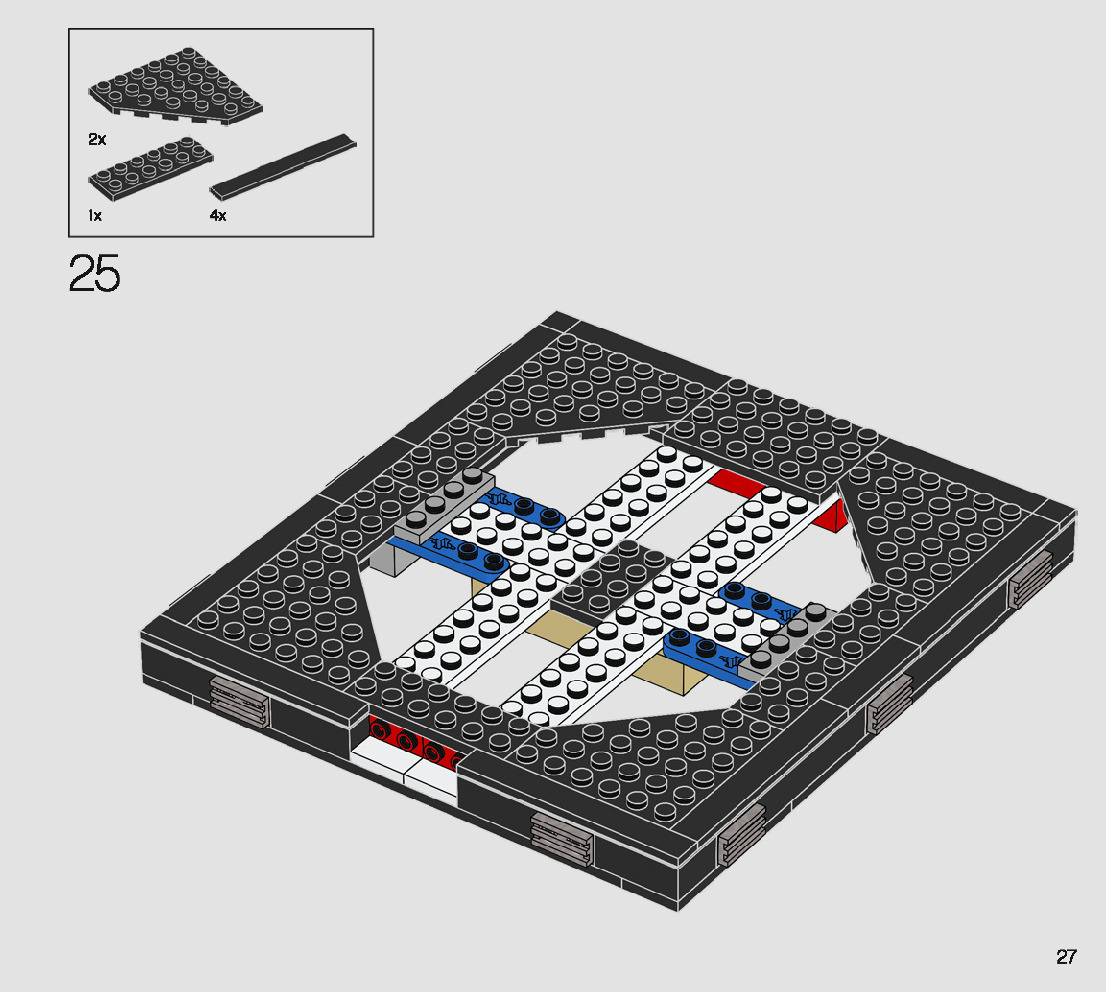 2x

1x

4x

25

27