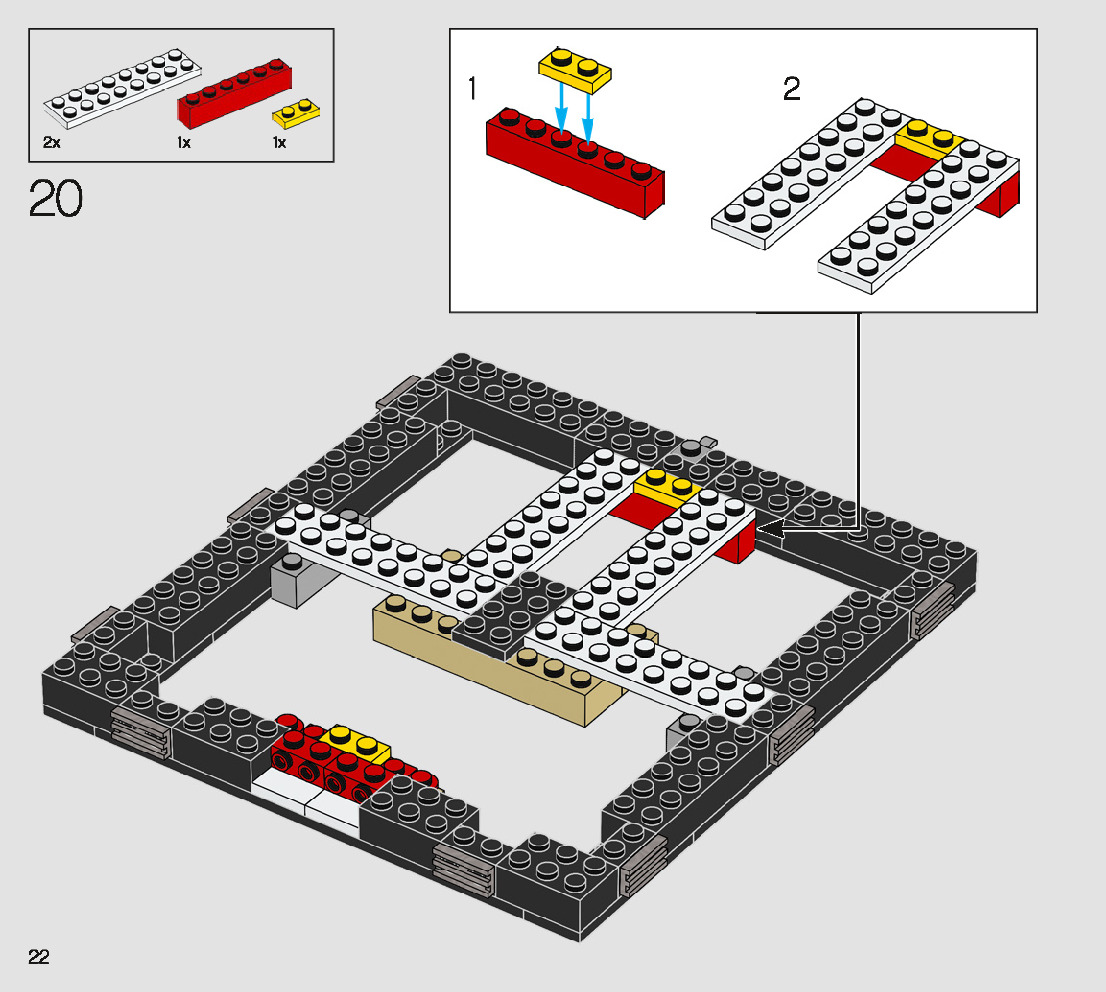 2x 1x 1x

20

1

2

22