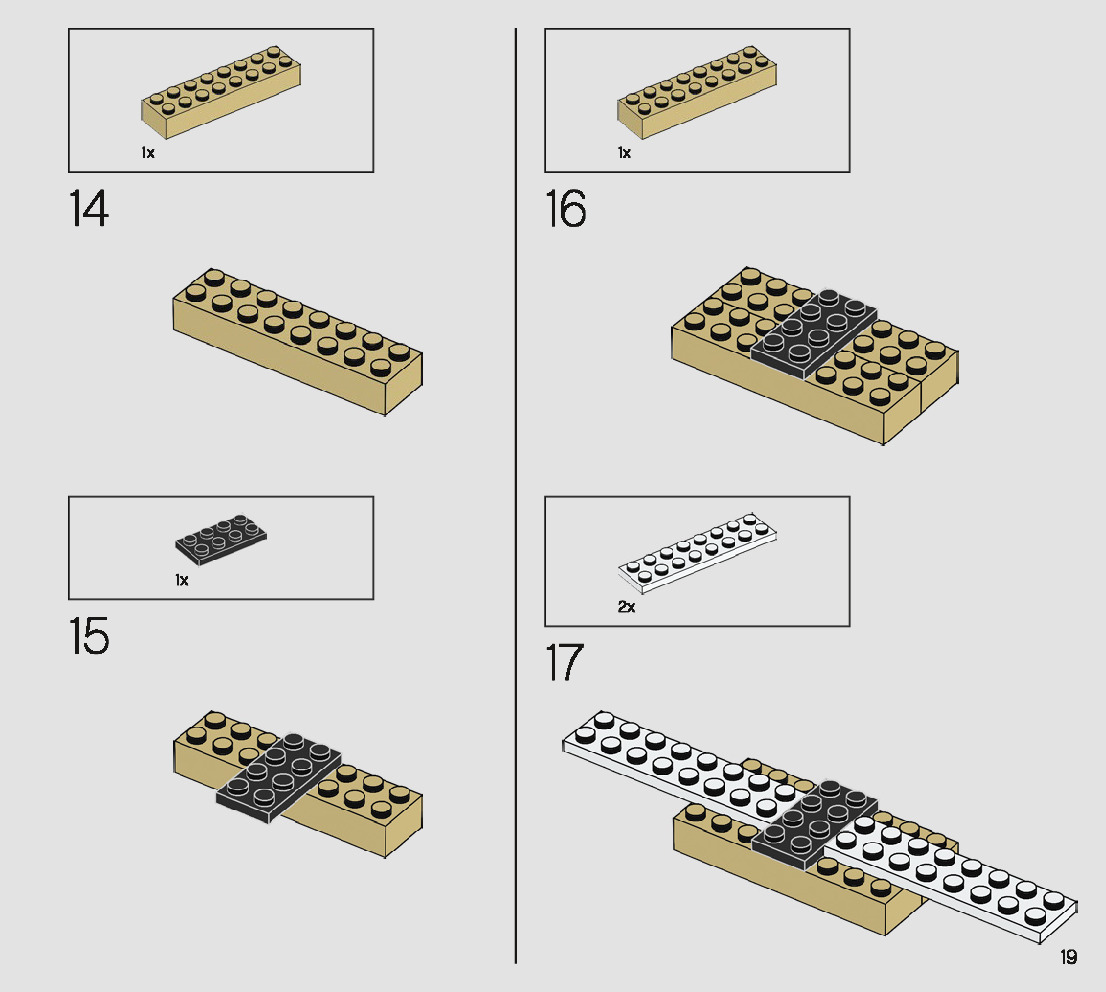 1x

14

1x

15

1x

16

2x

17

19