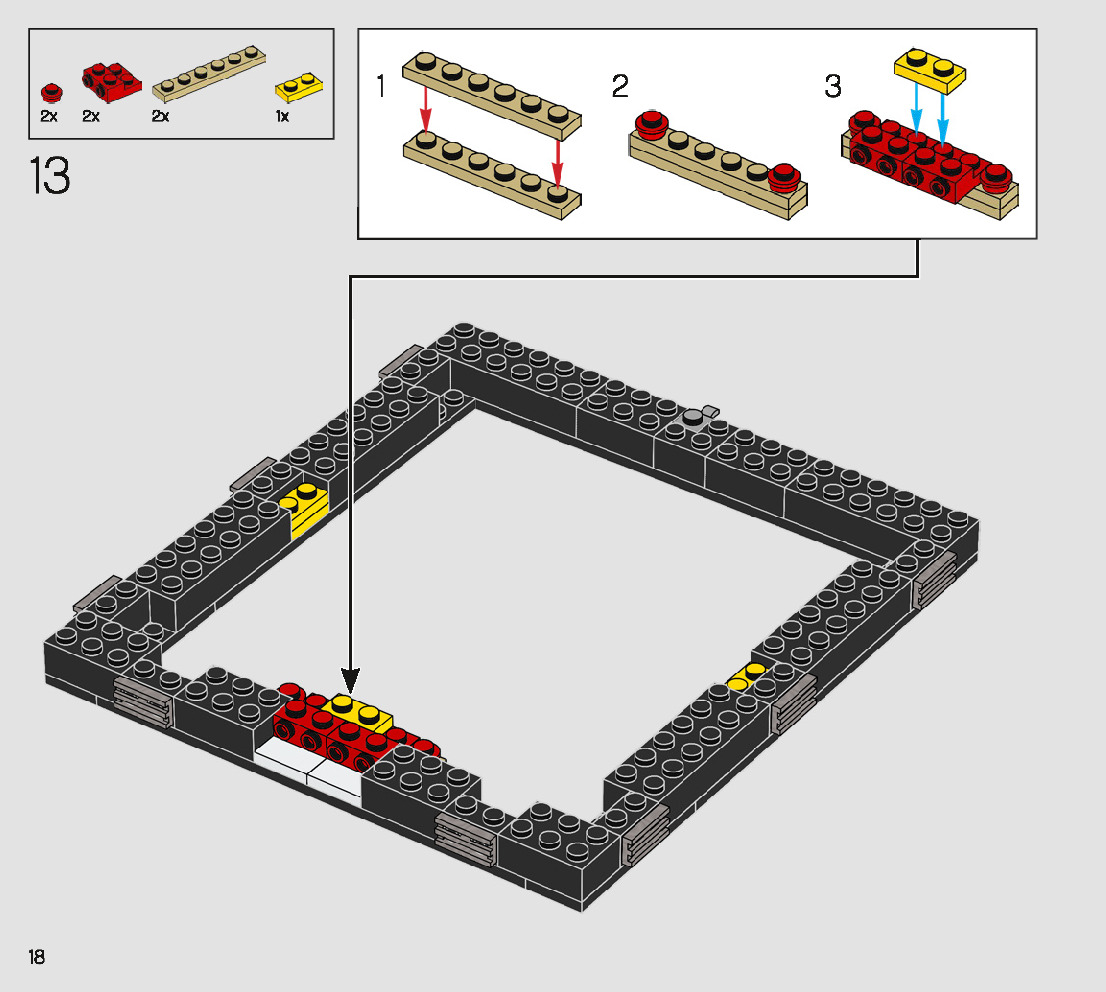 2x 2x 2x 1x

13

1

2

3

18