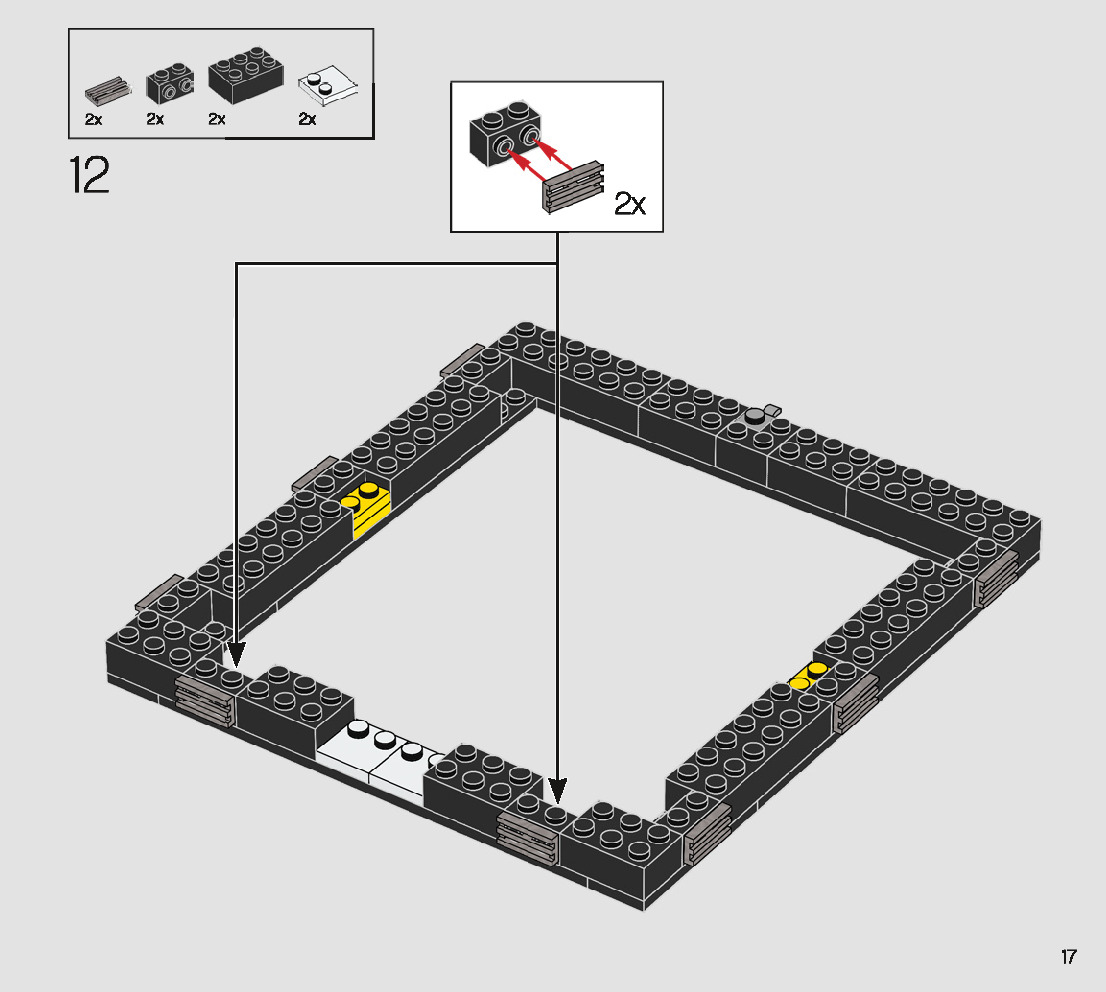 2x 2x 2x 2x

12

2x

17