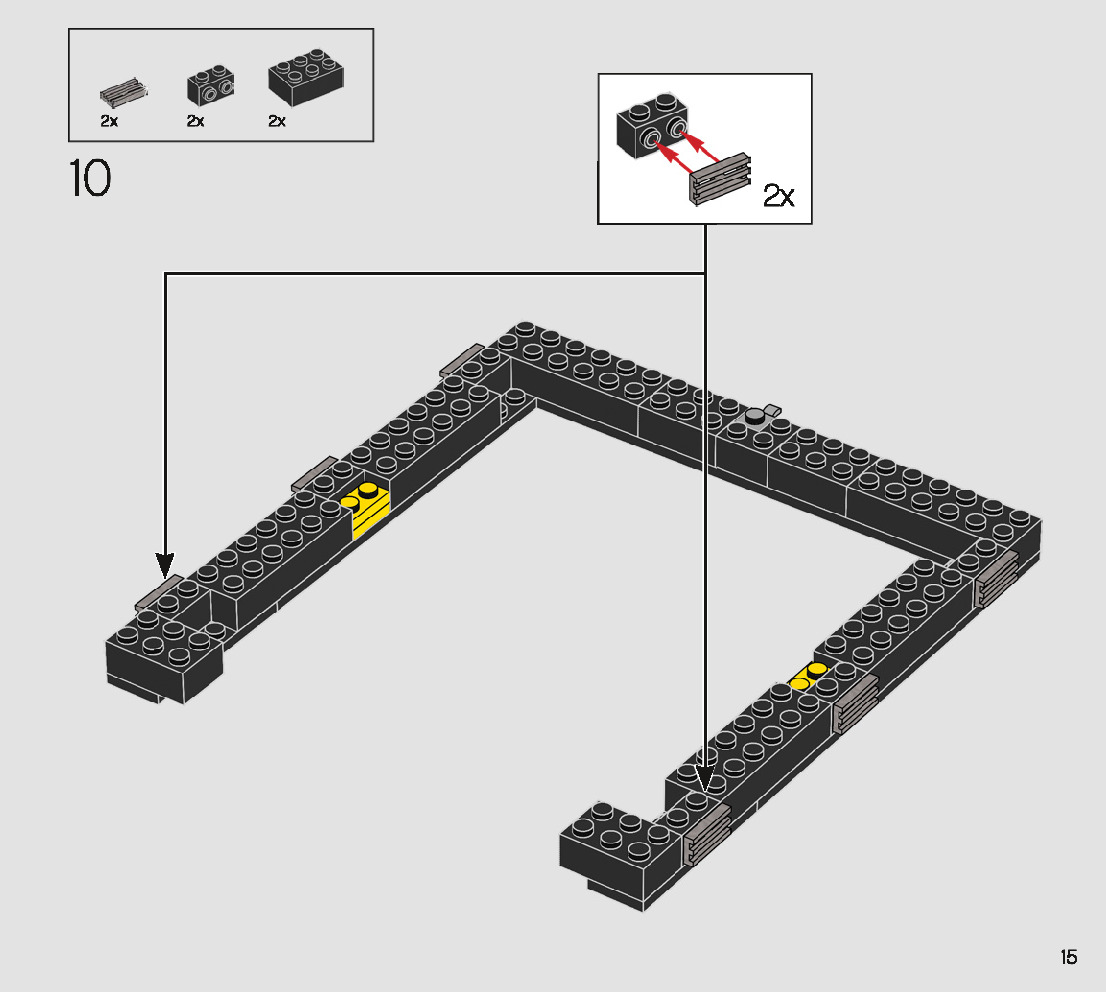 2x 2x 2x

10

2x

15