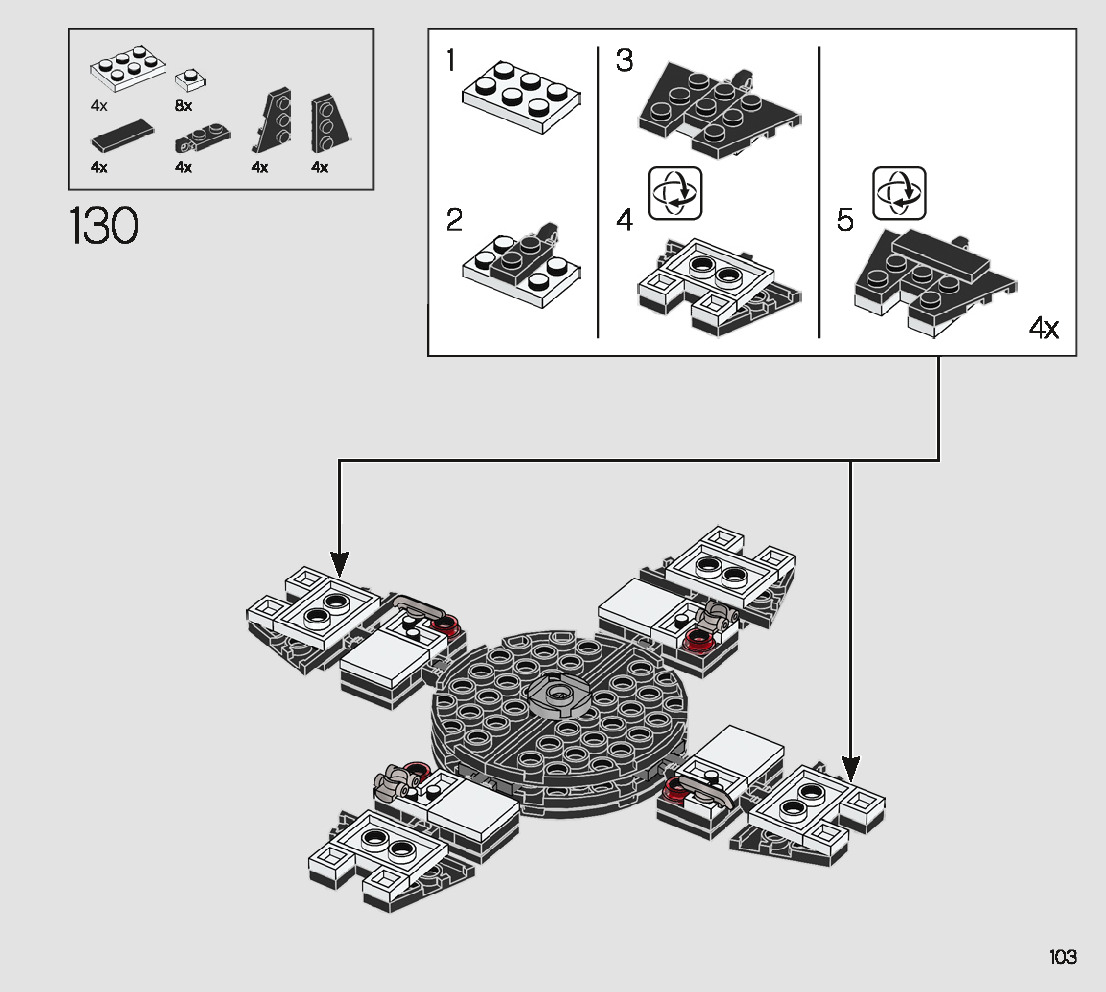 4x
8x
4x
4x
4x
4x

130

1
2
3
4
5
4x

103