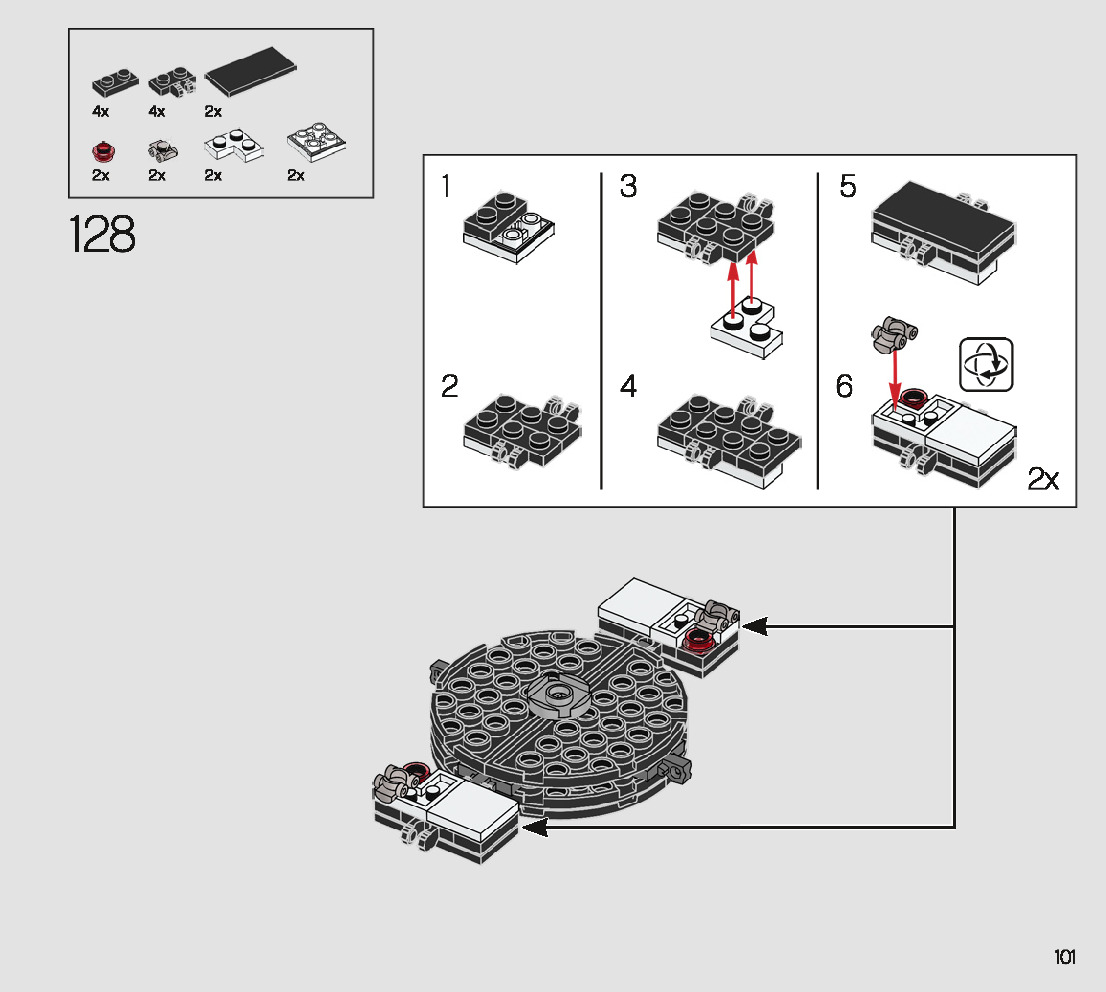 4x 4x 2x
2x 2x 2x 2x

128

1
2
3
4
5
6
2x

101