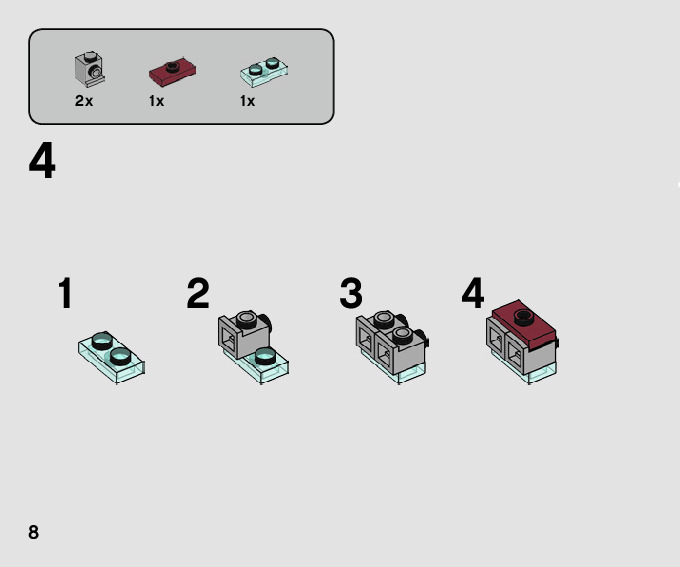 2x
1x
1x

4

1
2
3
4

8