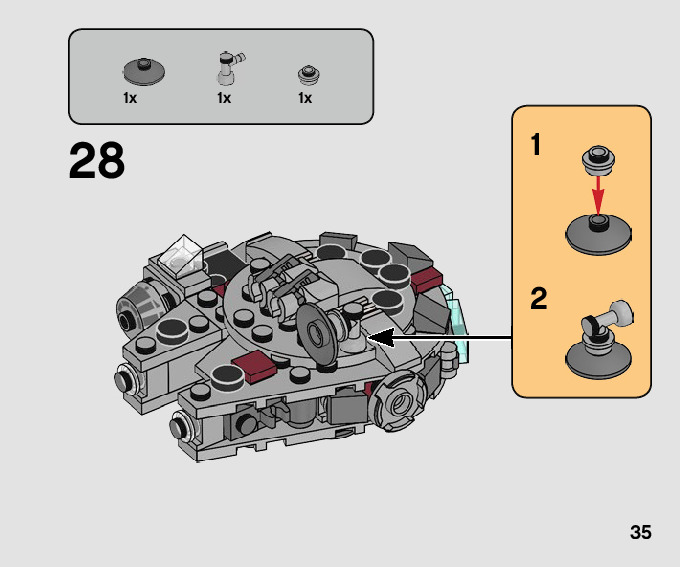 1x 1x 1x

28

1

2

35