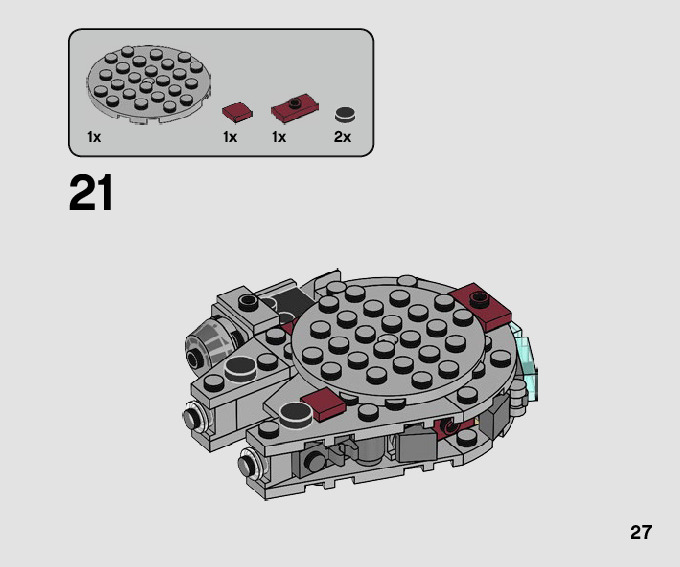 1x 1x 1x 2x

21

27