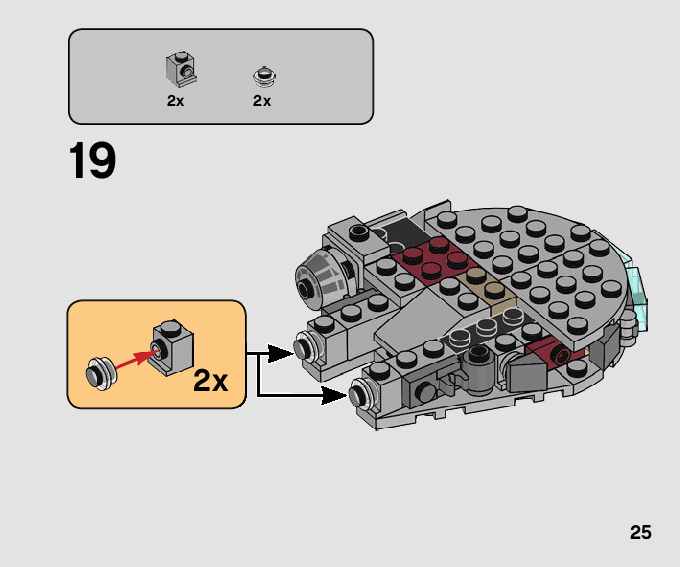 2x
2x

19

2x

25