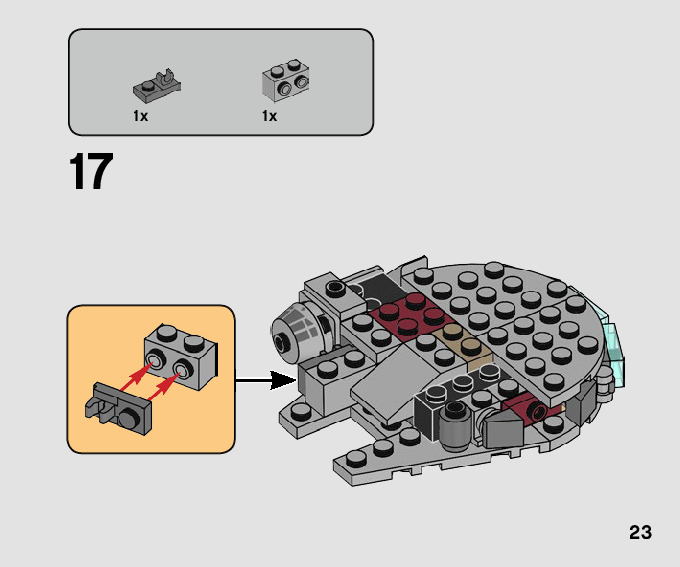 1x
1x
17
23