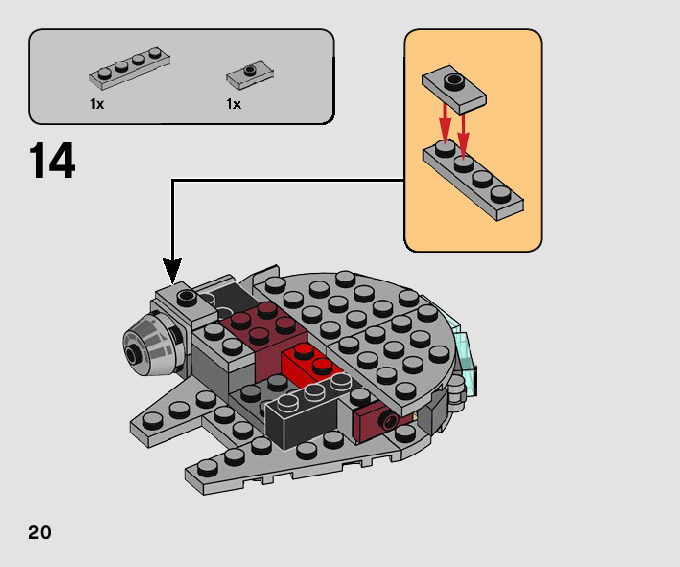 1x
1x

14

20